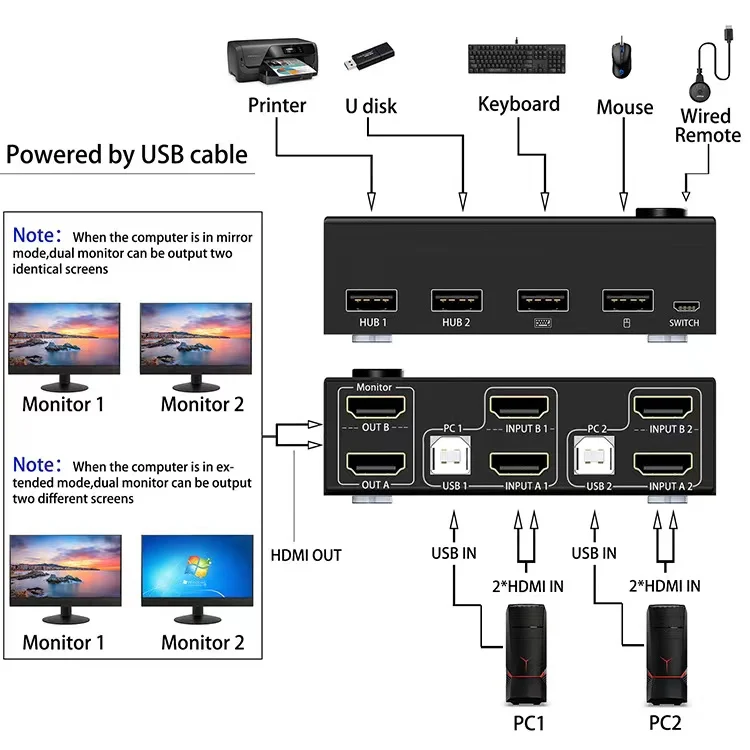 Printer
U disk
Keyboard
Mouse
Wired Remote

Powered by USB cable

Note: When the computer is in mirror mode,dual monitor can be output two identical screens

Monitor 1
Monitor 2

Note: When the computer is in extended mode,dual monitor can be output two different screens

Monitor 1
Monitor 2

HUB 1
HUB 2
SWITCH

Monitor
OUT B
OUT A
PC 1
INPUT B 1
USB 1
INPUT A 1
PC 2
INPUT B 2
USB 2
INPUT A 2

HDMI OUT
USB IN
2*HDMI IN
USB IN
2*HDMI IN

PC1
PC2