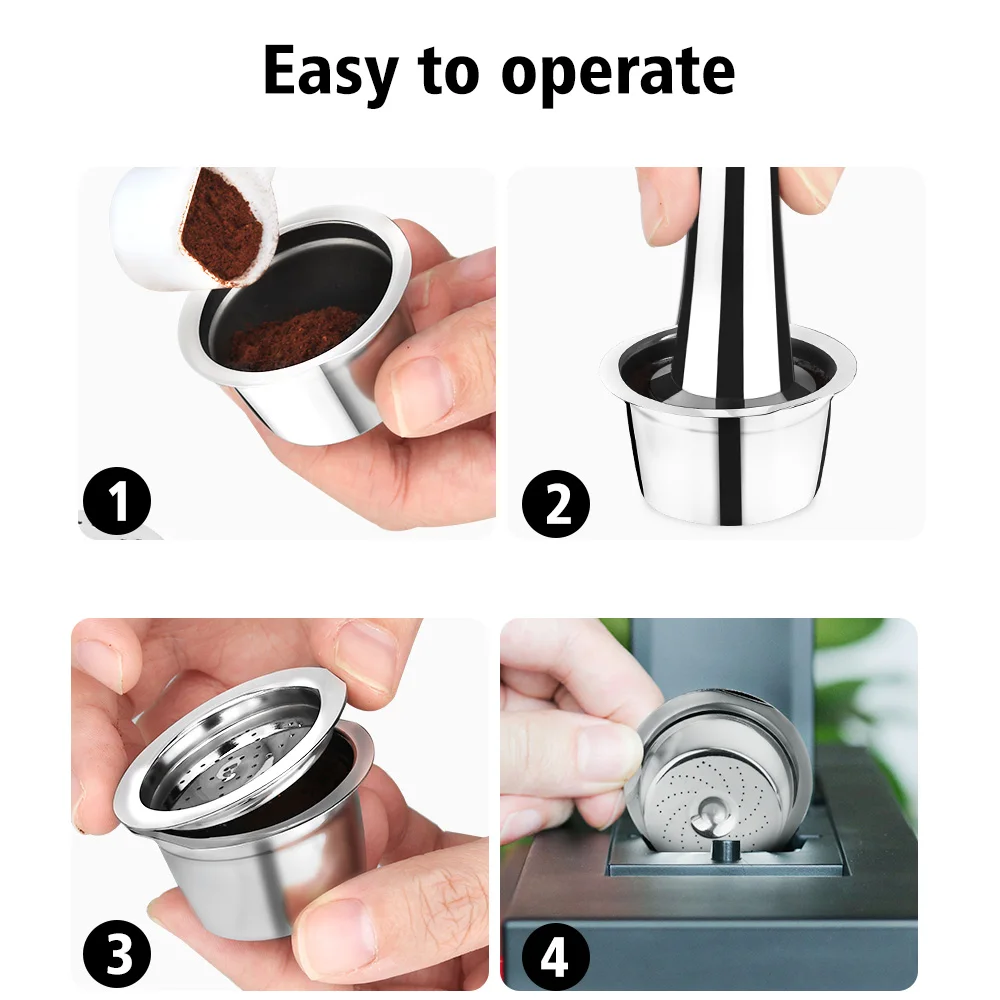 Easy to operate

1

2

3

4