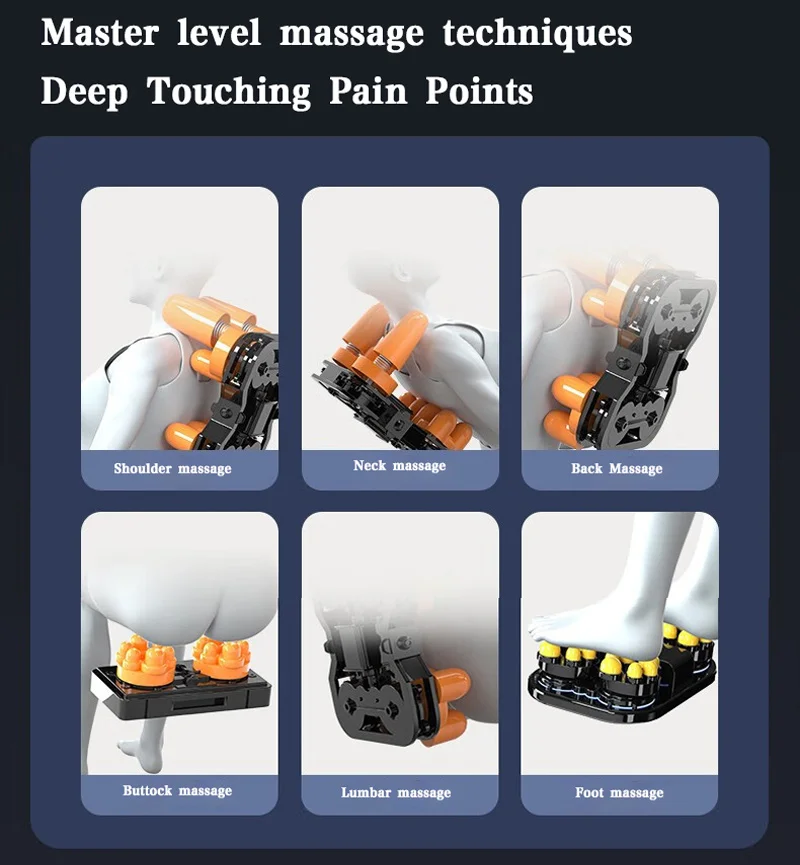 Master level massage techniques
Deep Touching Pain Points

Shoulder massage

Neck massage

Back Massage

Buttock massage

Lumbar massage

Foot massage