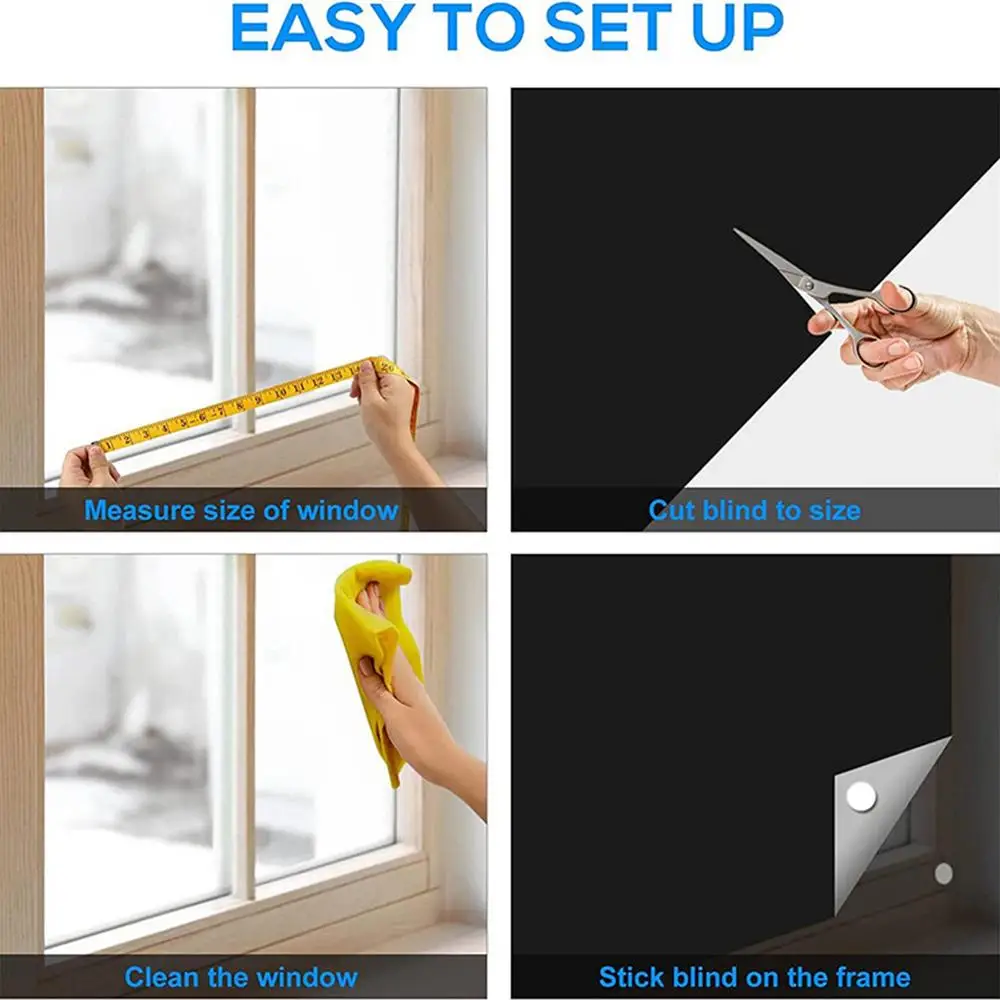 EASY TO SET UP

Measure size of window

Cut blind to size

Clean the window

Stick blind on the frame