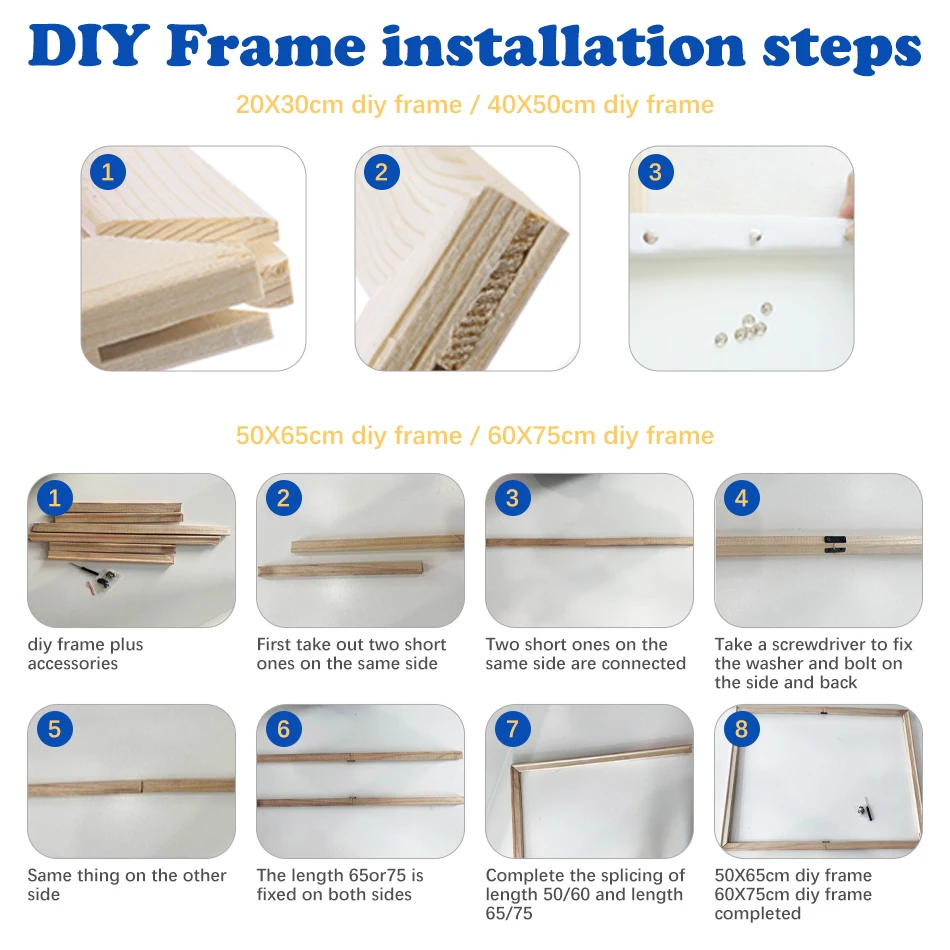 DIY Frame installation steps

20X30cm diy frame / 40X50cm diy frame

1

2

3

50X65cm diy frame / 60X75cm diy frame

1

diy frame plus accessories

2

First take out two short ones on the same side

3

Two short ones on the same side are connected

4

Take a screwdriver to fix the washer and bolt on the side and back

5

Same thing on the other side

6

The length 65or75 is fixed on both sides

7

Complete the splicing of length 50/60 and length 65/75

8

50X65cm diy frame 60X75cm diy frame completed