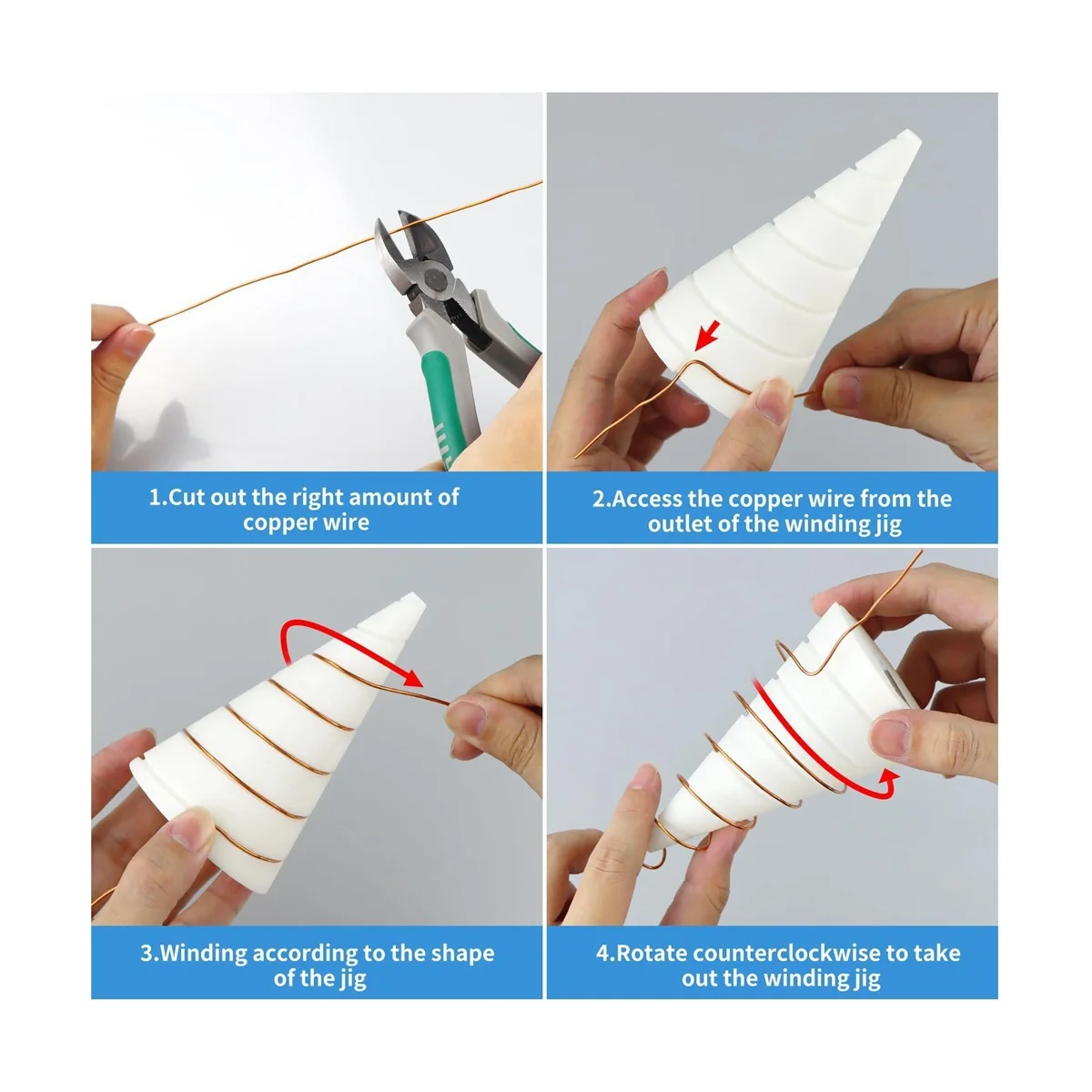 1.Cut out the right amount of copper wire

2.Access the copper wire from the outlet of the winding jig

3.Winding according to the shape of the jig

4.Rotate counterclockwise to take out the winding jig