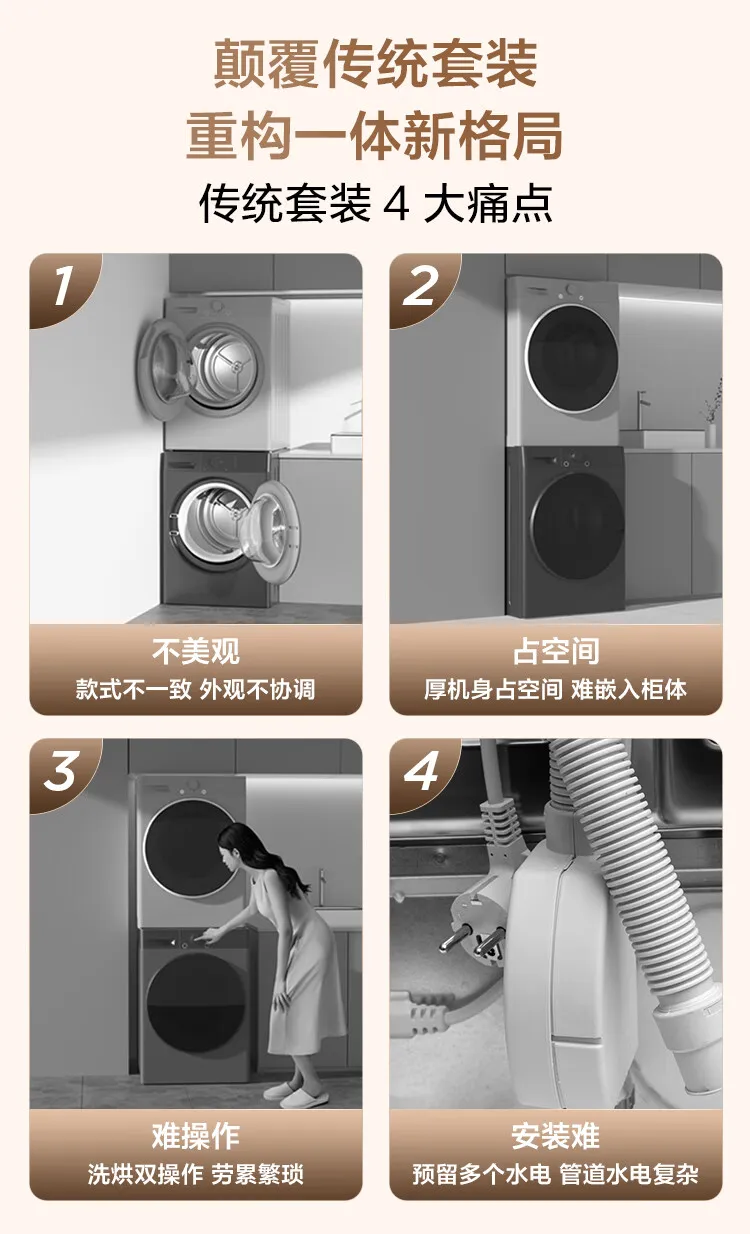 颠覆传统套装
重构一体新格局
传统套装 4 大痛点

1
不美观
款式不一致 外观不协调

2
占空间
厚机身占空间 难嵌入柜体

3
难操作
洗烘双操作 劳累繁琐

4
安装难
预留多个水电 管道水电复杂