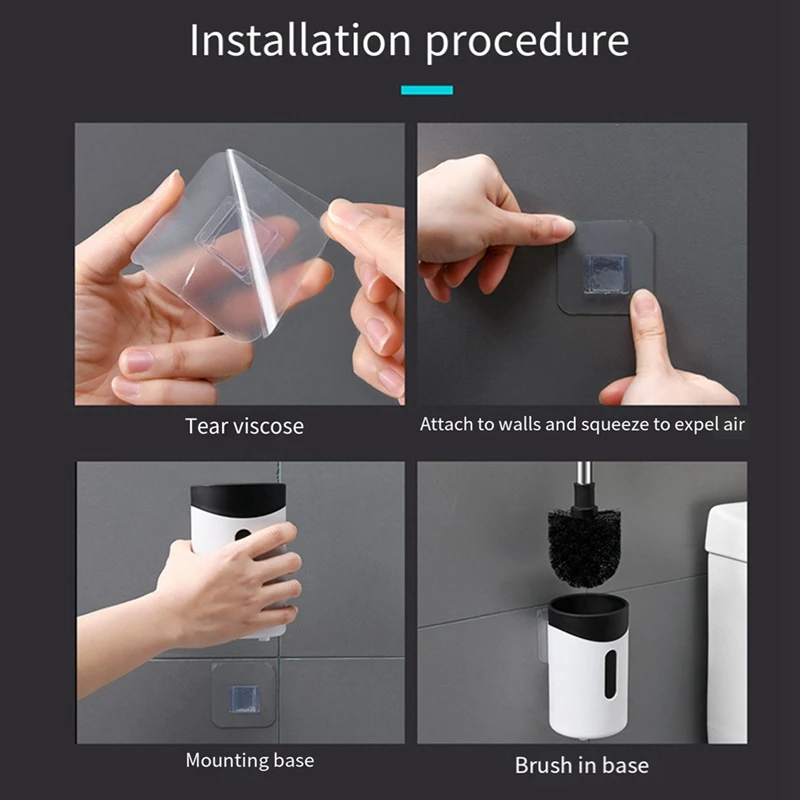 Installation procedure

Tear viscose

Attach to walls and squeeze to expel air

Mounting base

Brush in base