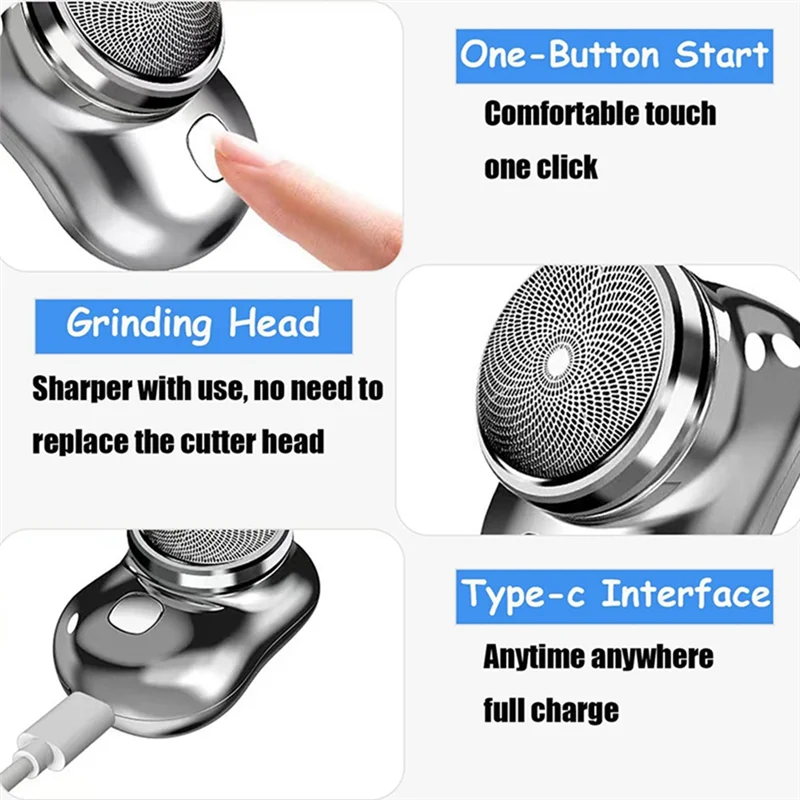 One-Button Start

Comfortable touch one click

Grinding Head

Sharper with use, no need to replace the cutter head

Type-c Interface

Anytime anywhere full charge