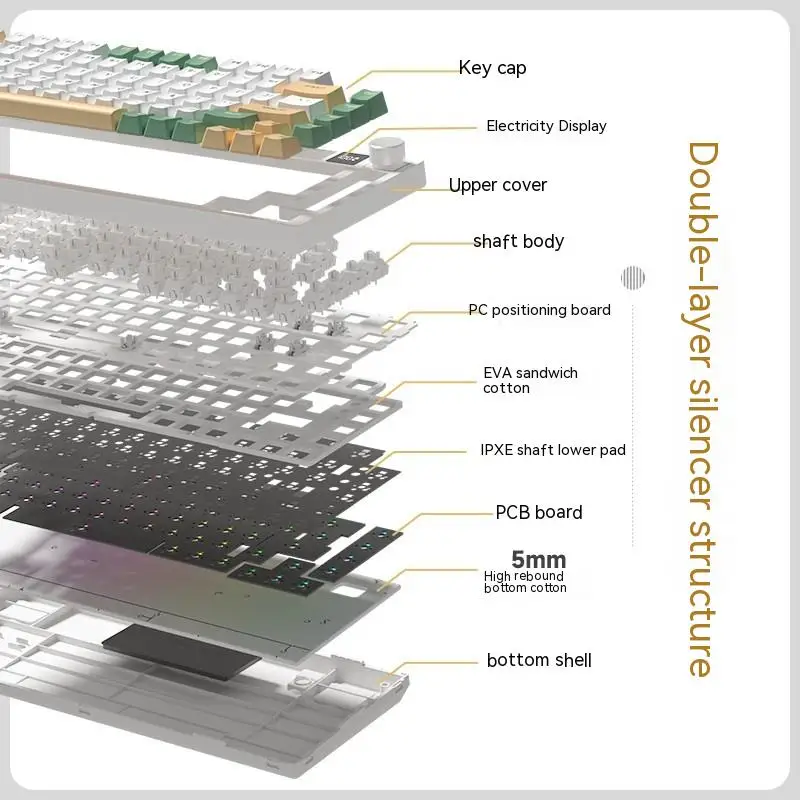 Key cap

Electricity Display

Upper cover

shaft body

PC positioning board

EVA sandwich cotton

IPXE shaft lower pad

PCB board

5mm
High rebound bottom cotton

bottom shell

Double-layer silencer structure