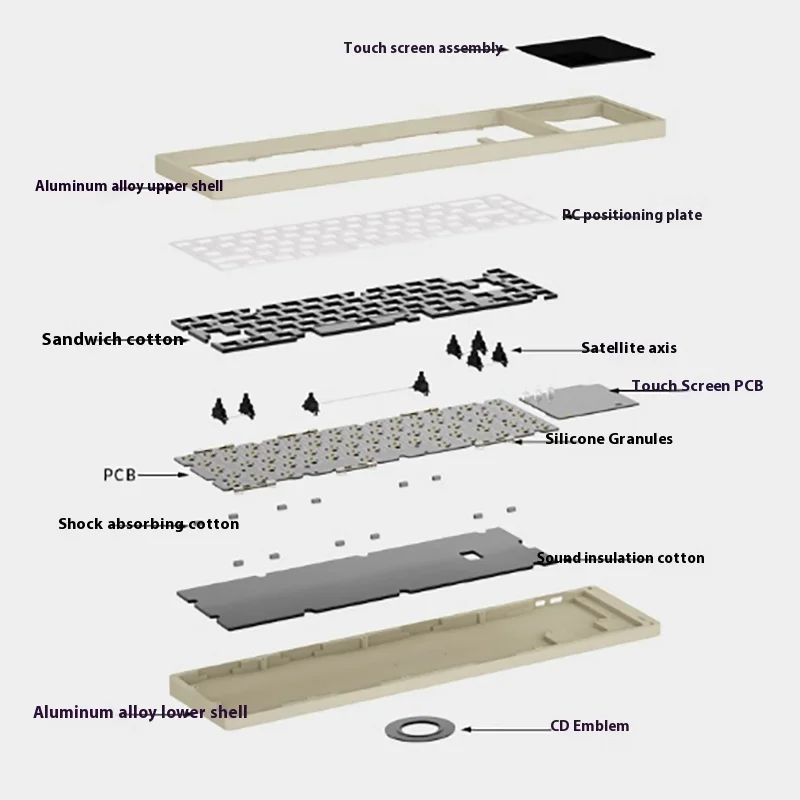 Touch screen assembly

Aluminum alloy upper shell

PC positioning plate

Sandwich cotton

Satellite axis

Touch Screen PCB

Silicone Granules

PCB

Shock absorbing cotton

Sound insulation cotton

Aluminum alloy lower shell

CD Emblem