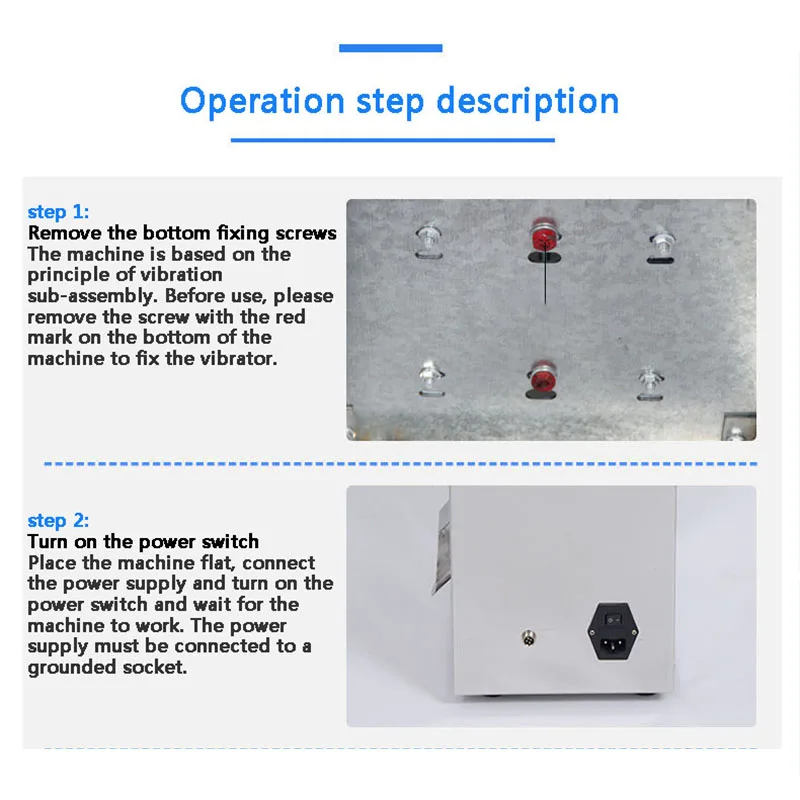 Operation step description

step 1:
Remove the bottom fixing screws
The machine is based on the principle of vibration sub-assembly. Before use, please remove the screw with the red mark on the bottom of the machine to fix the vibrator.

step 2:
Turn on the power switch
Place the machine flat, connect the power supply and turn on the power switch and wait for the machine to work. The power supply must be connected to a grounded socket.