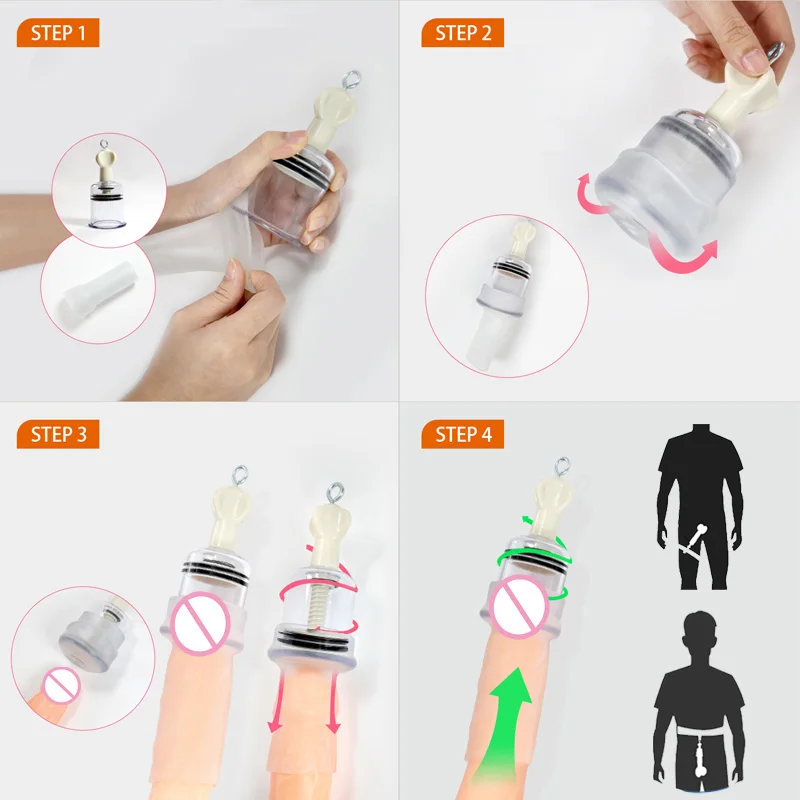 STEP 1

STEP 2

STEP 3

STEP 4