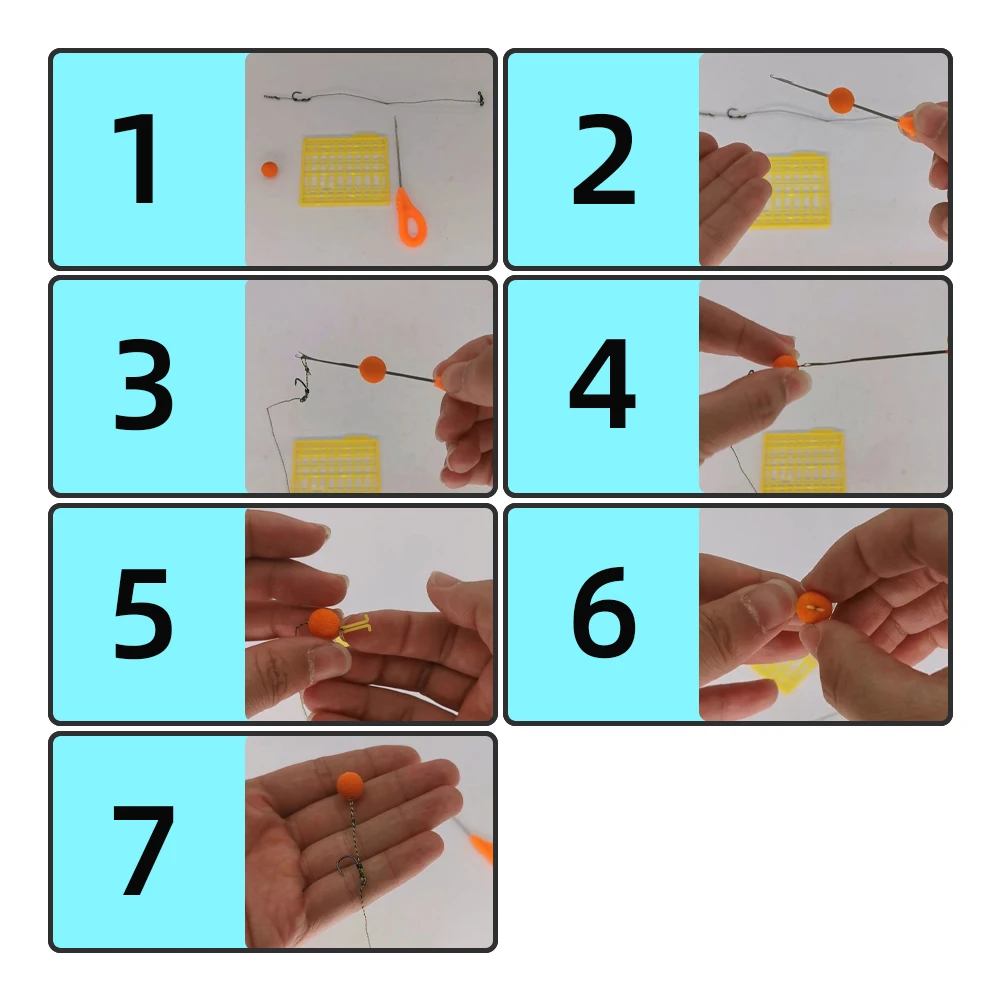 1

2

3

4

5

6

7