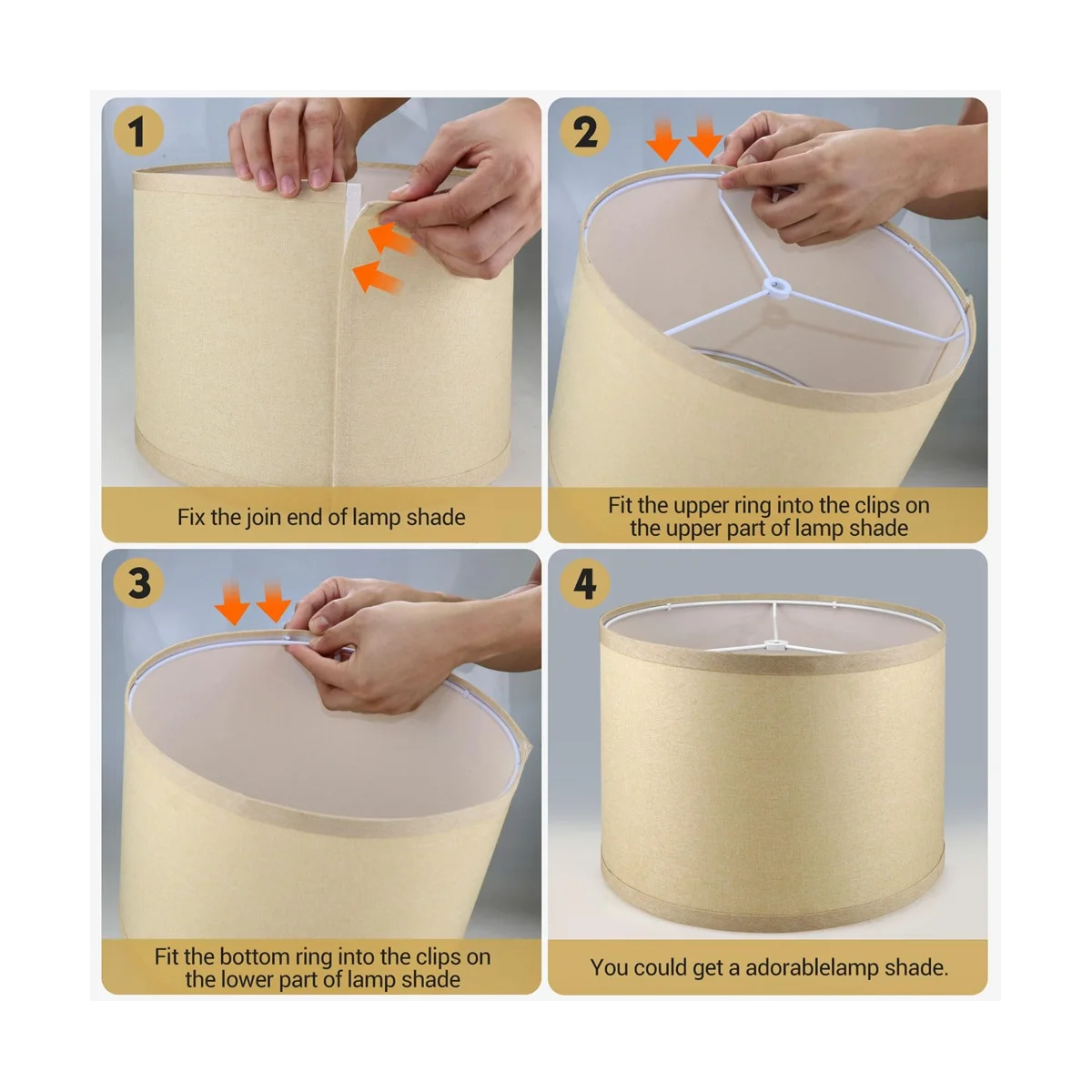 1

Fix the join end of lamp shade

2

Fit the upper ring into the clips on the upper part of lamp shade

3

Fit the bottom ring into the clips on the lower part of lamp shade

4

You could get a adorablelamp shade.