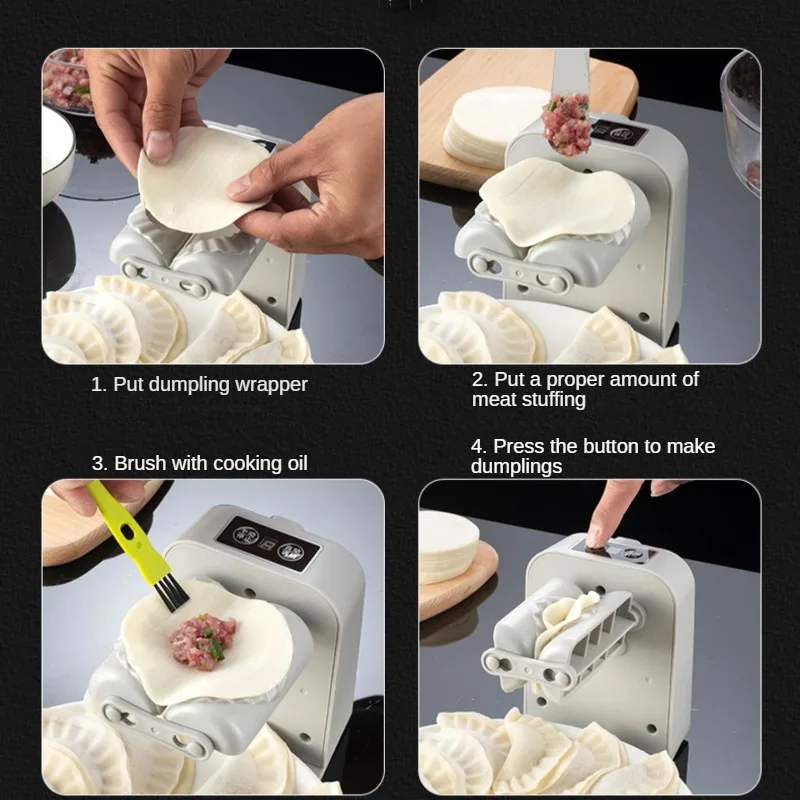 1. Put dumpling wrapper

2. Put a proper amount of meat stuffing

3. Brush with cooking oil

4. Press the button to make dumplings