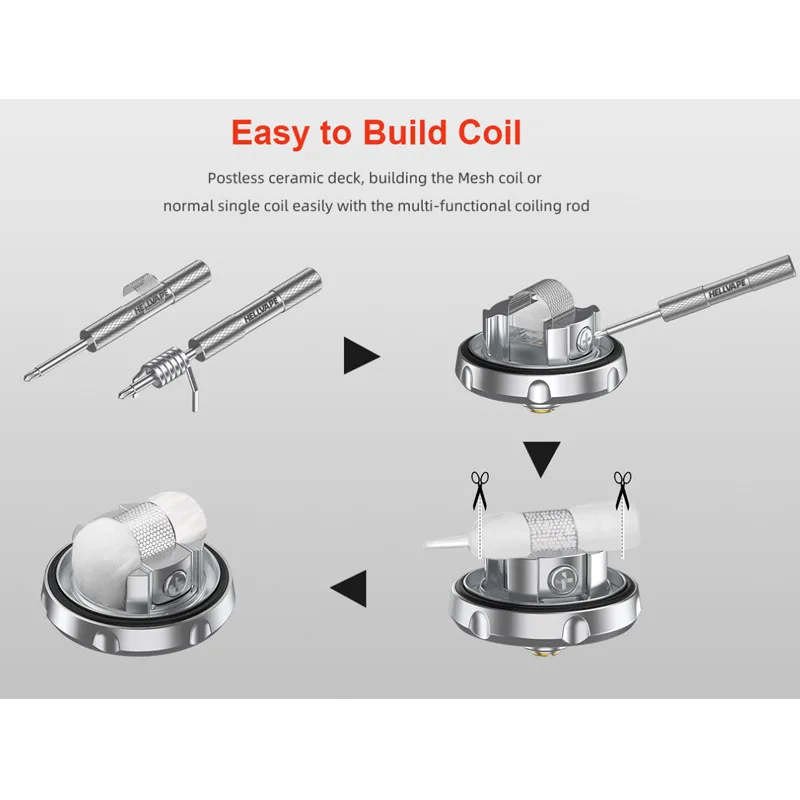 Easy to Build Coil

Postless ceramic deck, building the Mesh coil or normal single coil easily with the multi-functional coiling rod

HELLVAPE

HELLVAPE

HELLVAPE