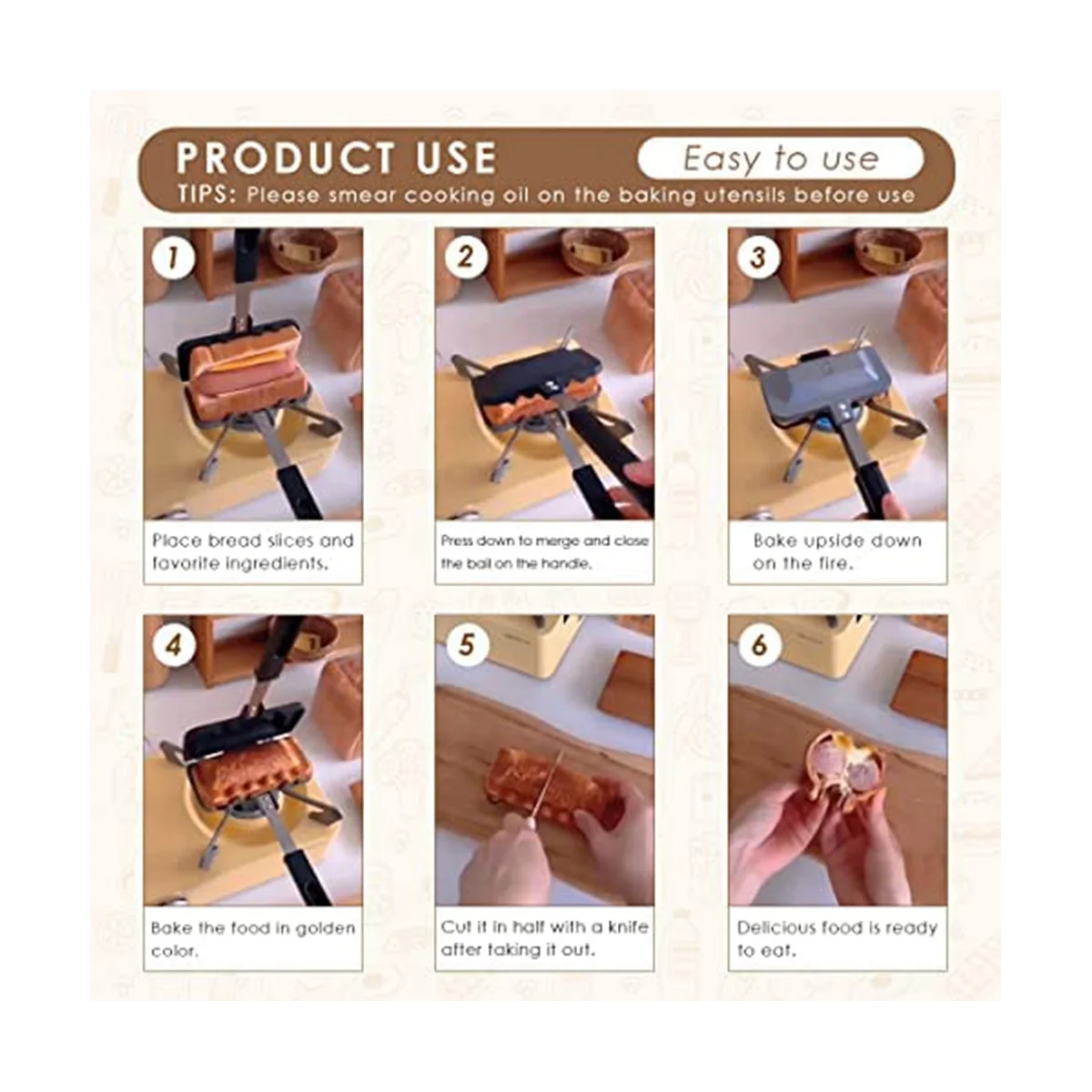 PRODUCT USE

Easy to use

TIPS: Please smear cooking oil on the baking utensils before use

1

Place bread slices and favorite ingredients.

2

Press down to merge and close the ball on the handle.

3

Bake upside down on the fire.

4

Bake the food in golden color.

5

Cut it in half with a knife after taking it out.

6

Delicious food is ready to eat.