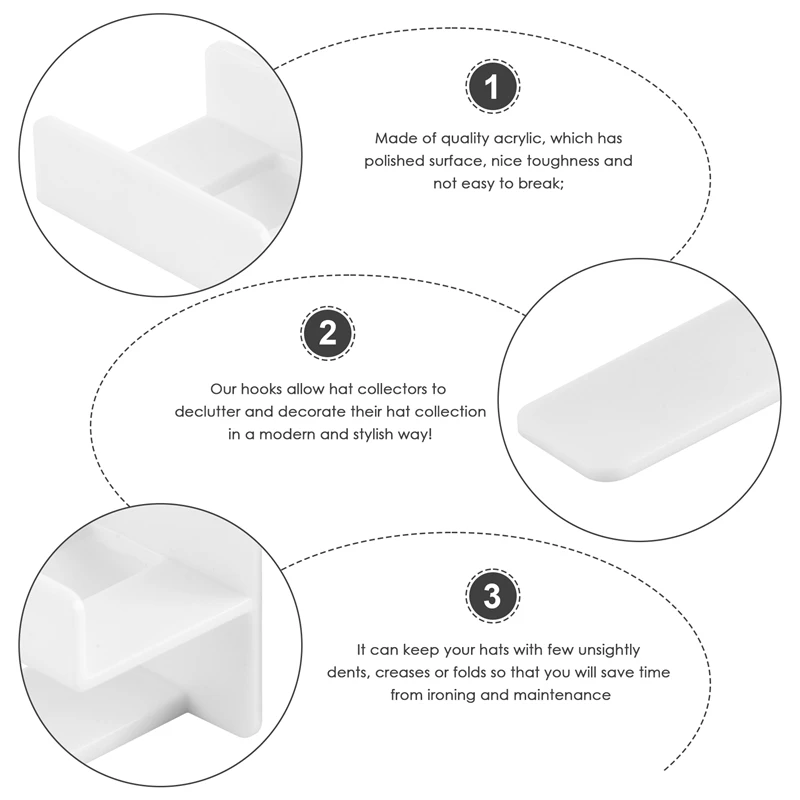 1

Made of quality acrylic, which has polished surface, nice toughness and not easy to break;

2

Our hooks allow hat collectors to declutter and decorate their hat collection in a modern and stylish way!

3

It can keep your hats with few unsightly dents, creases or folds so that you will save time from ironing and maintenance