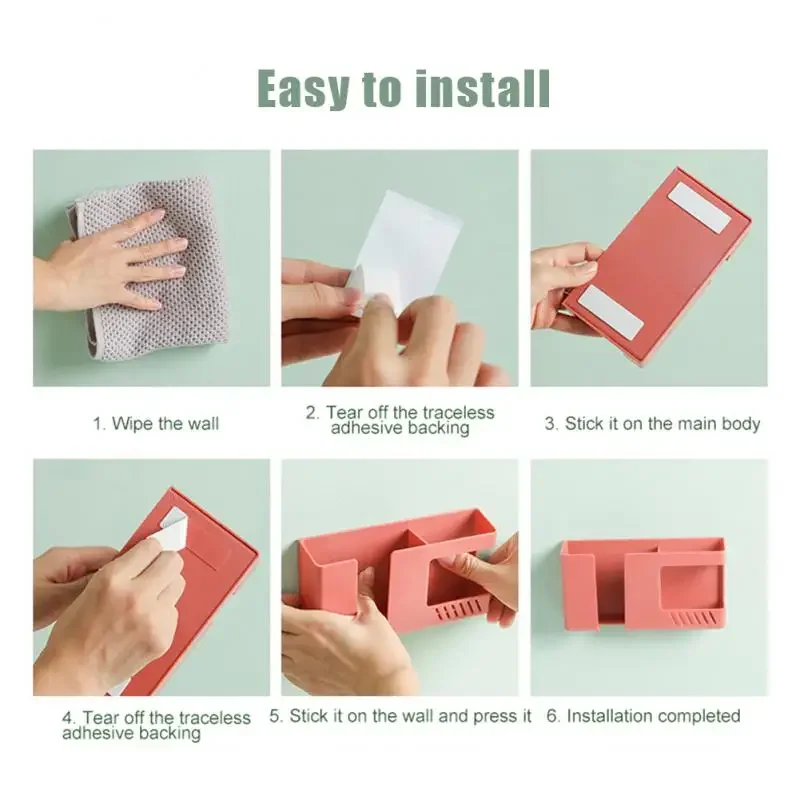 Easy to install

1. Wipe the wall

2. Tear off the traceless adhesive backing

3. Stick it on the main body

4. Tear off the traceless adhesive backing

5. Stick it on the wall and press it

6. Installation completed