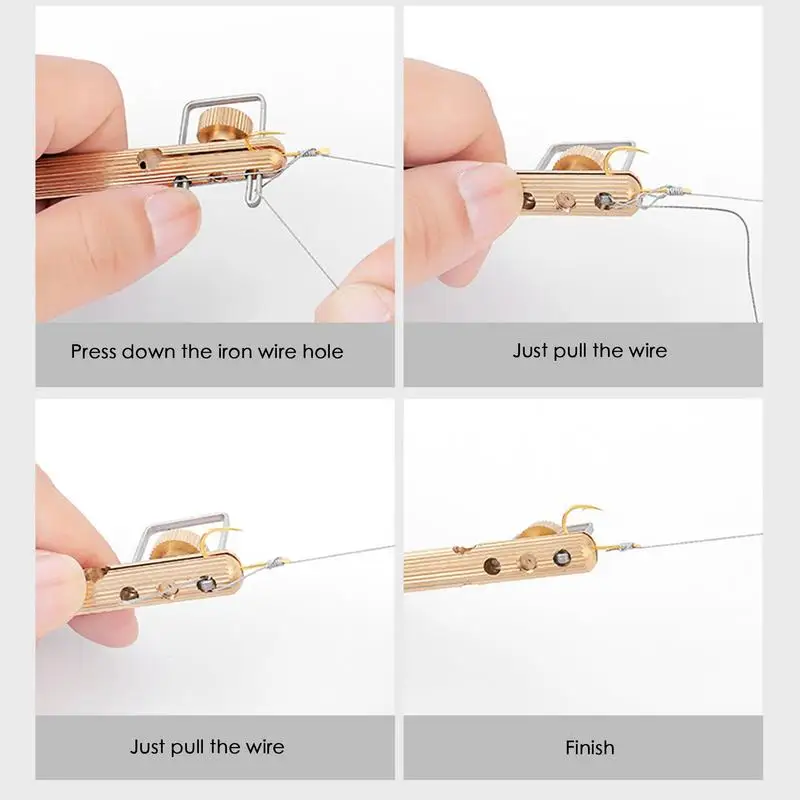 Press down the iron wire hole

Just pull the wire

Just pull the wire

Finish