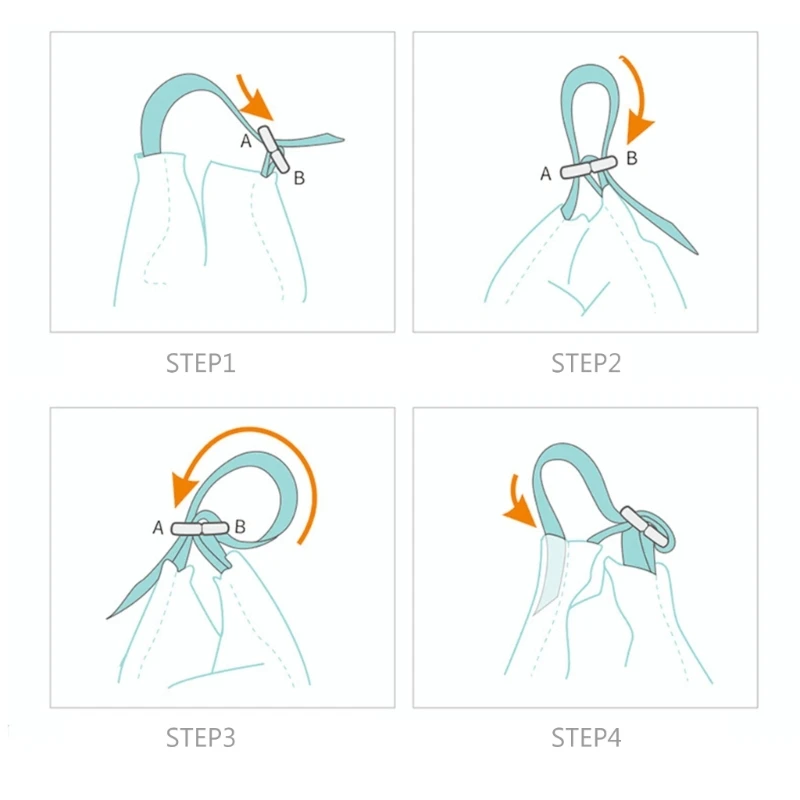 A
B

STEP1

A
B

STEP2

A
B

STEP3

STEP4