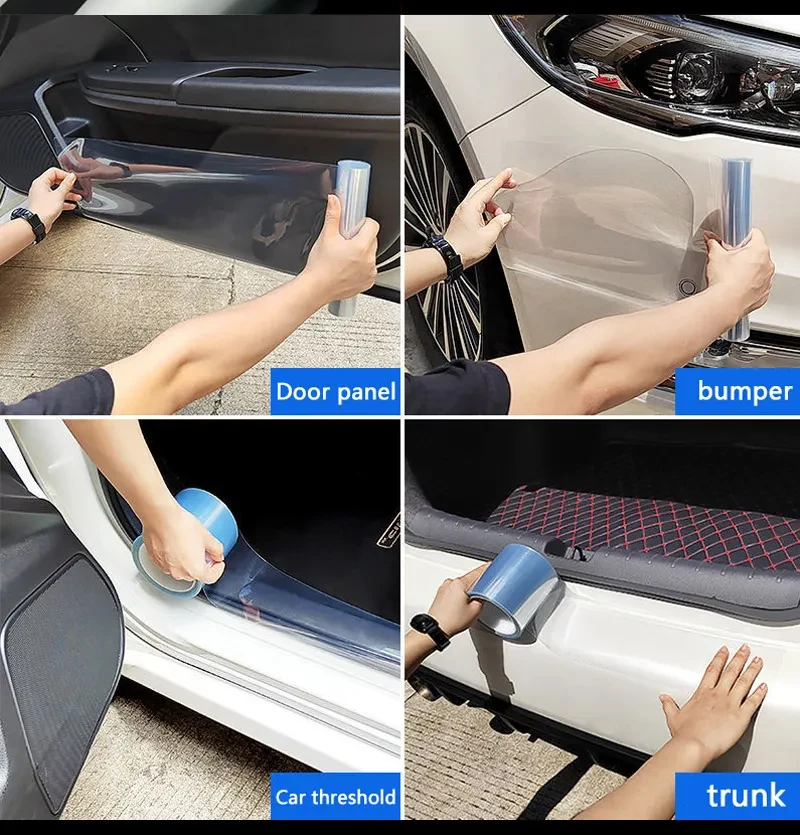 Door panel

bumper

Car threshold

trunk