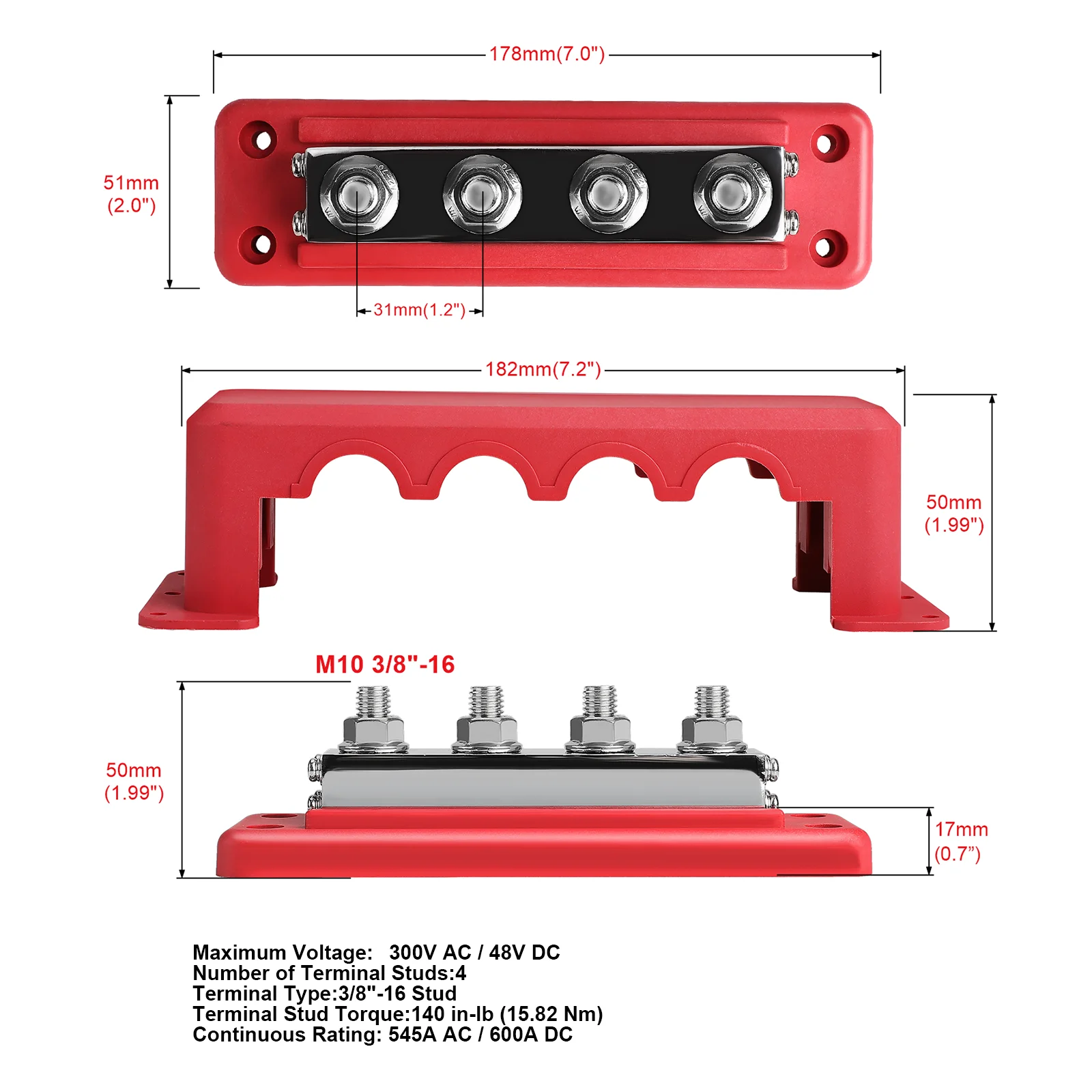 178mm(7.0")

51mm
(2.0")

31mm(1.2")

182mm(7.2")

50mm
(1.99")

M10 3/8"-16

50mm
(1.99")

17mm
(0.7")

Maximum Voltage: 300V AC / 48V DC
Number of Terminal Studs:4
Terminal Type:3/8"-16 Stud
Terminal Stud Torque:140 in-lb (15.82 Nm)
Continuous Rating: 545A AC / 600A DC