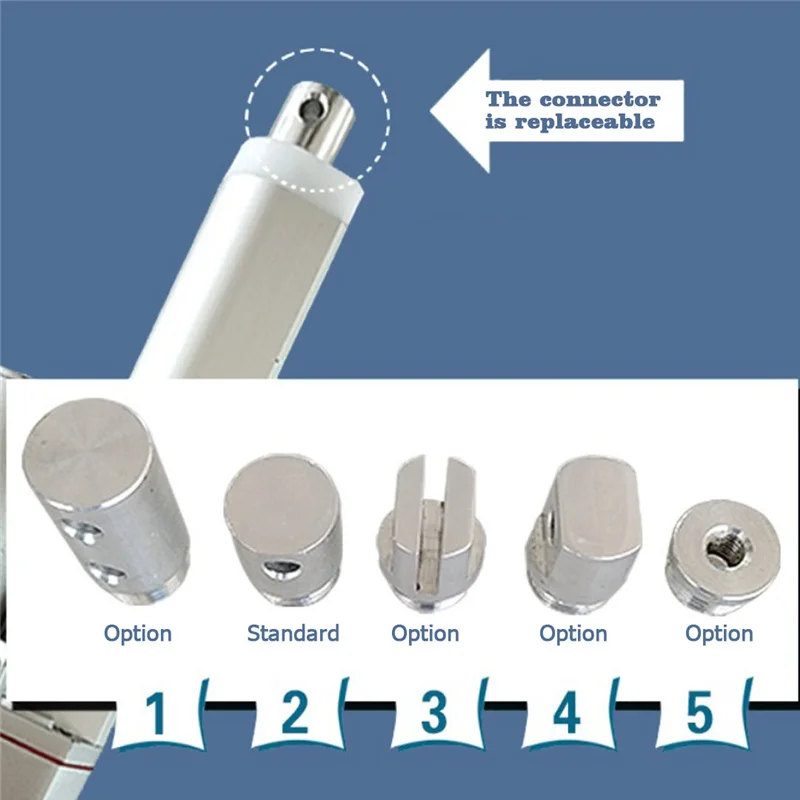 The connector is replaceable

Option
Standard
Option
Option
Option

1
2
3
4
5