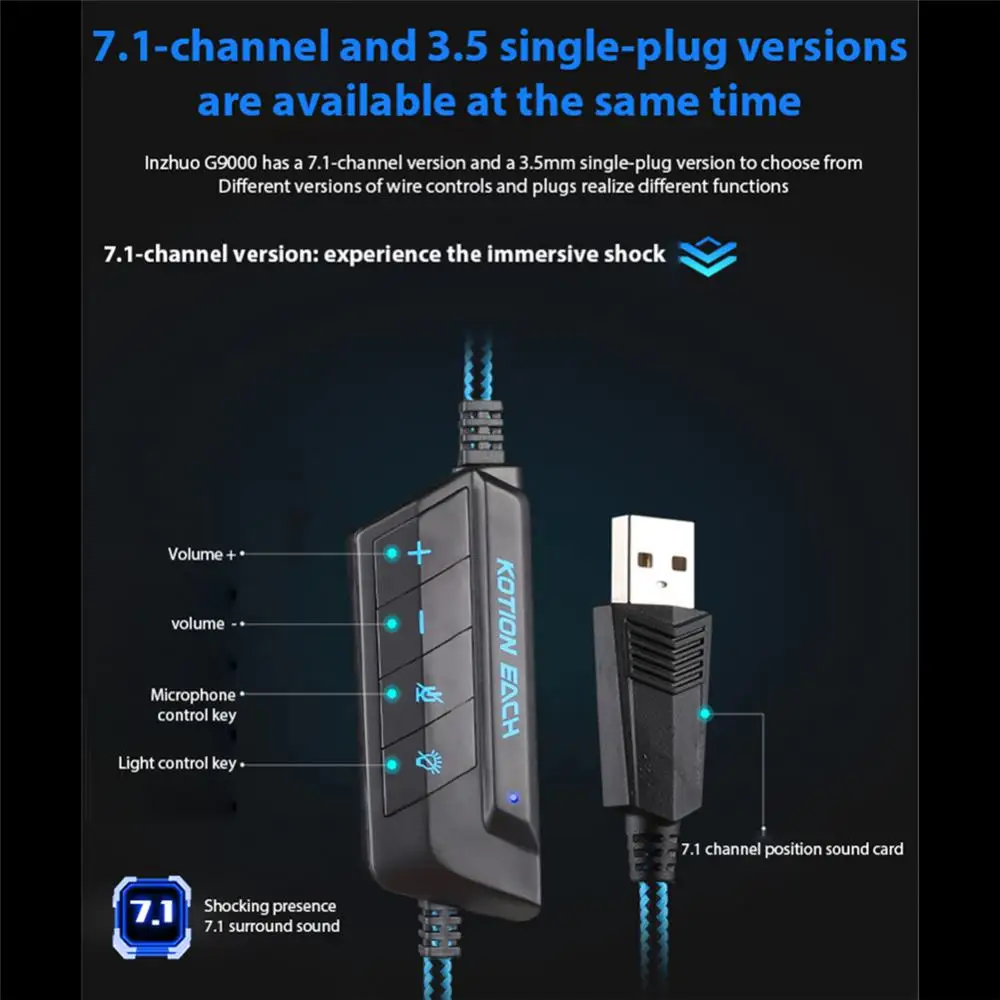 7.1-channel and 3.5 single-plug versions are available at the same time

Inzhuo G9000 has a 7.1-channel version and a 3.5mm single-plug version to choose from
Different versions of wire controls and plugs realize different functions

7.1-channel version: experience the immersive shock

Volume +

volume -

Microphone control key

Light control key

KOTION EACH

7.1 channel position sound card

7.1

Shocking presence
7.1 surround sound