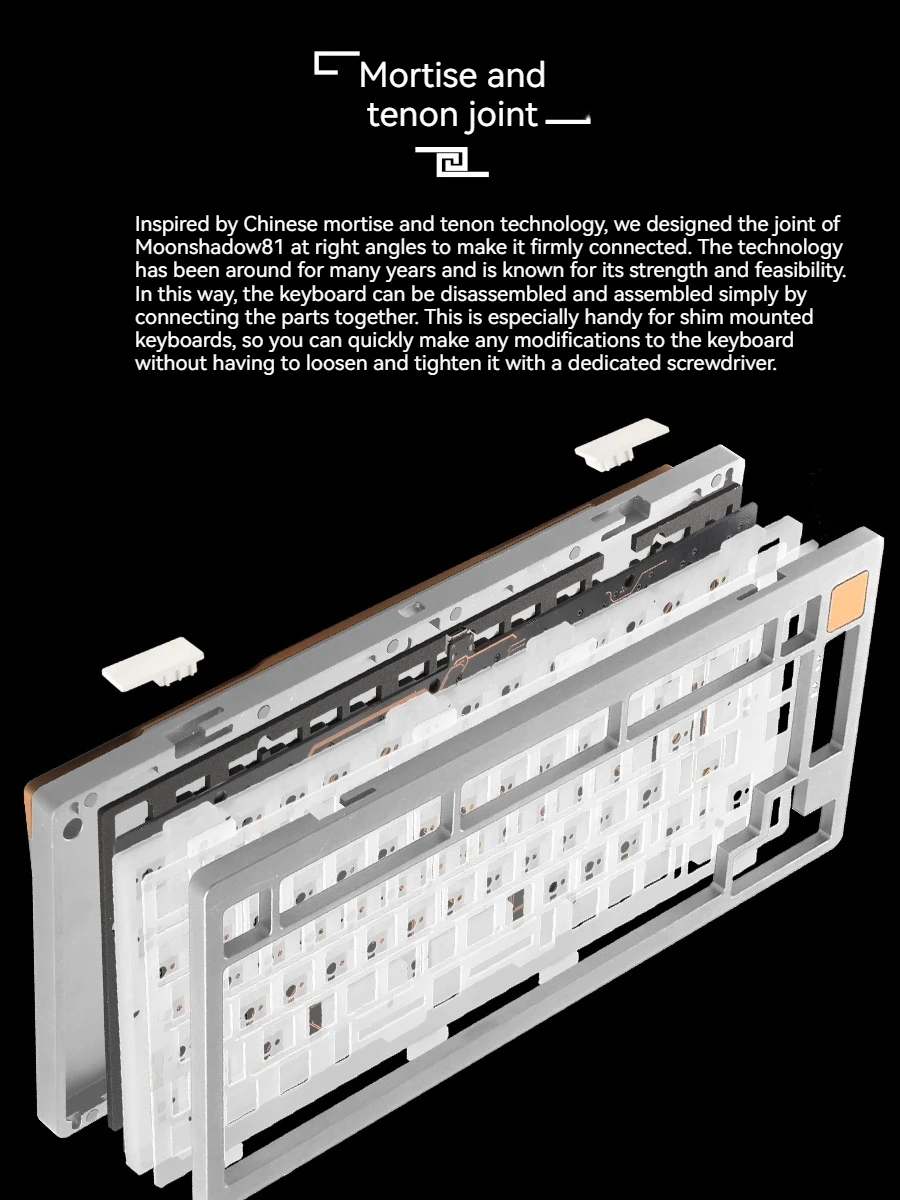 Mortise and tenon joint

Inspired by Chinese mortise and tenon technology, we designed the joint of Moonshadow81 at right angles to make it firmly connected. The technology has been around for many years and is known for its strength and feasibility. In this way, the keyboard can be disassembled and assembled simply by connecting the parts together. This is especially handy for shim mounted keyboards, so you can quickly make any modifications to the keyboard without having to loosen and tighten it with a dedicated screwdriver.