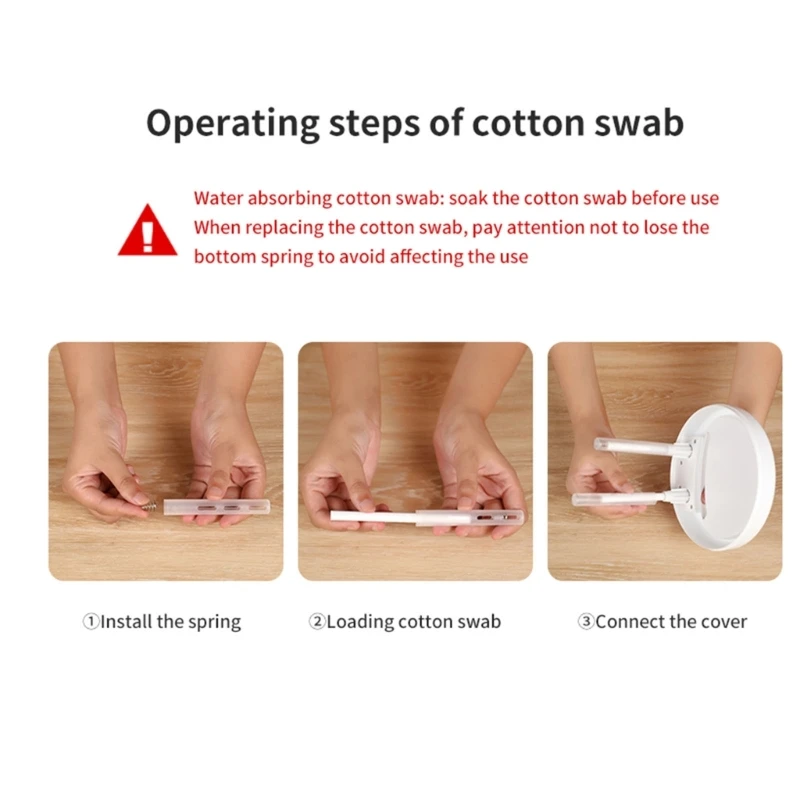 Operating steps of cotton swab

Water absorbing cotton swab: soak the cotton swab before use
When replacing the cotton swab, pay attention not to lose the bottom spring to avoid affecting the use

①Install the spring

②Loading cotton swab

③Connect the cover