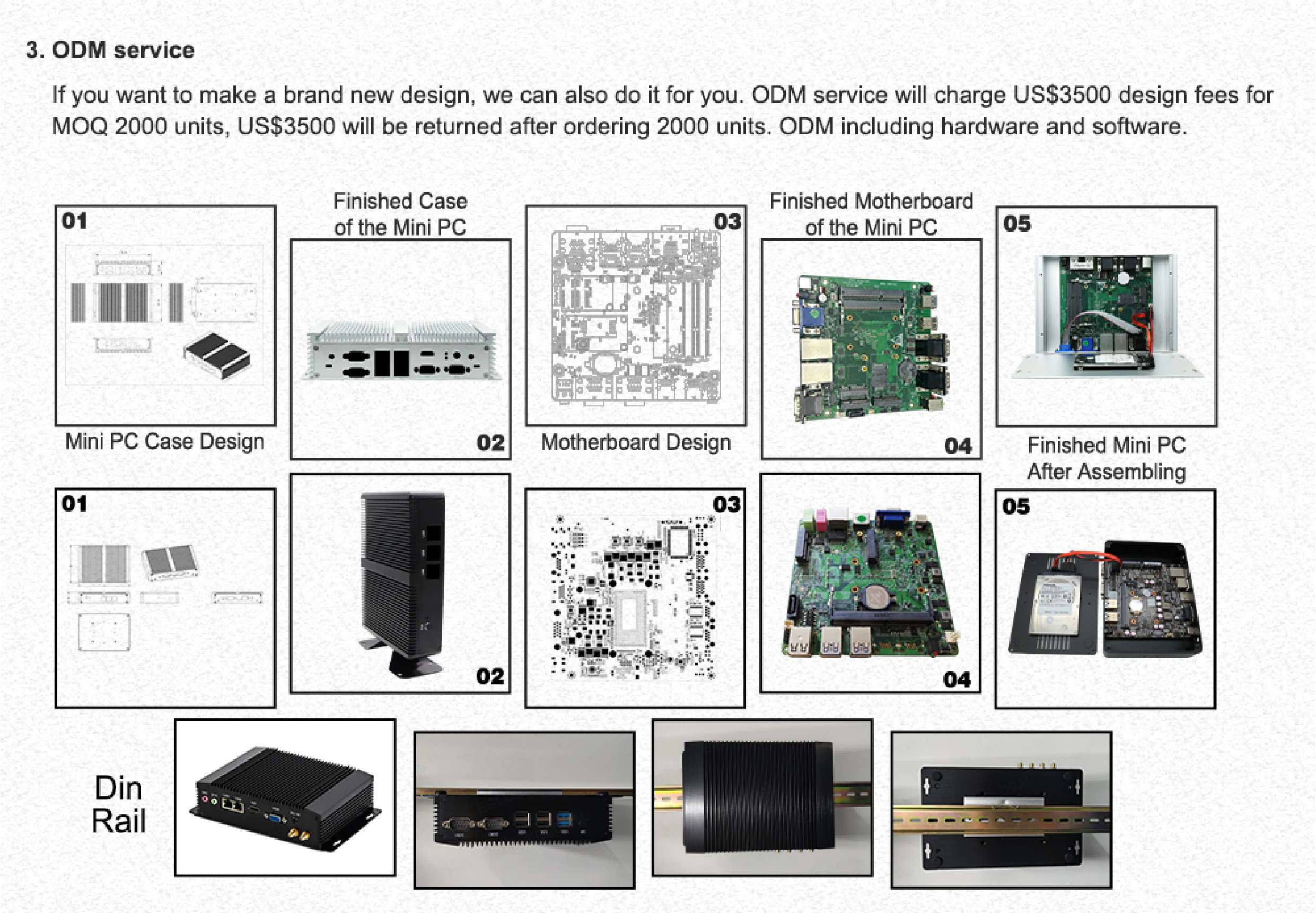 3. ODM service

If you want to make a brand new design, we can also do it for you. ODM service will charge US$3500 design fees for MOQ 2000 units, US$3500 will be returned after ordering 2000 units. ODM including hardware and software.

01

Mini PC Case Design

Finished Case of the Mini PC

02

03

Motherboard Design

Finished Motherboard of the Mini PC

04

05

Finished Mini PC After Assembling

01

02

03

04

05

Din Rail