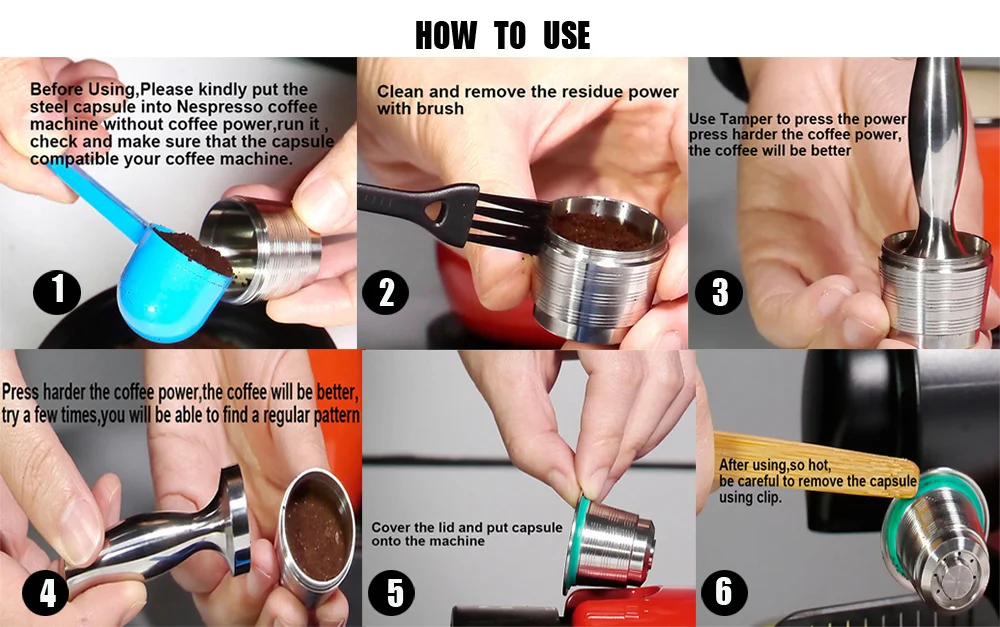 HOW TO USE

Before Using,Please kindly put the steel capsule into Nespresso coffee machine without coffee power,run it , check and make sure that the capsule compatible your coffee machine.

1

Clean and remove the residue power with brush

2

Use Tamper to press the power press harder the coffee power, the coffee will be better

3

Press harder the coffee power,the coffee will be better, try a few times,you will be able to find a regular pattern

4

Cover the lid and put capsule onto the machine

5

After using,so hot, be careful to remove the capsule using clip.

6