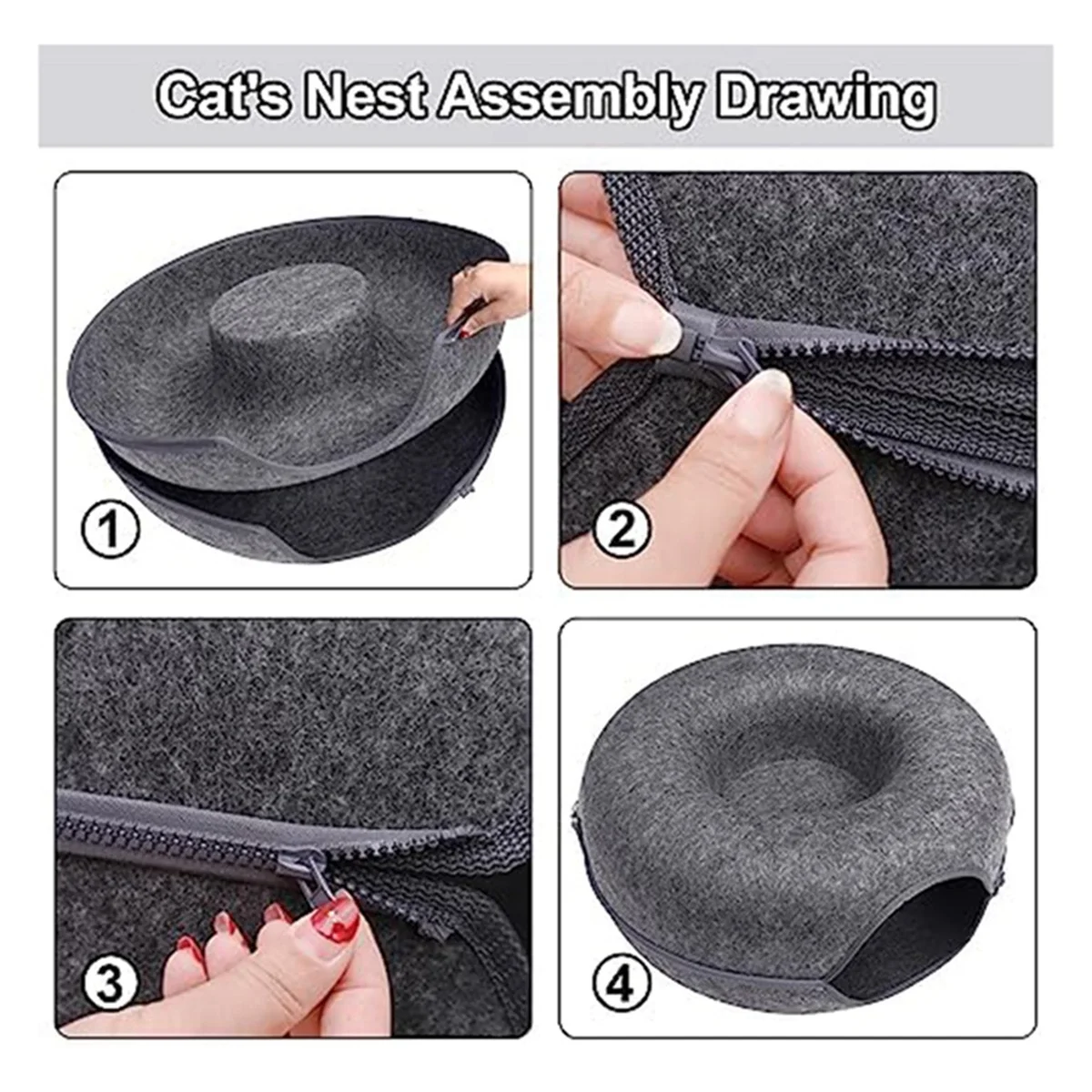 Cat's Nest Assembly Drawing

1

2

3

4