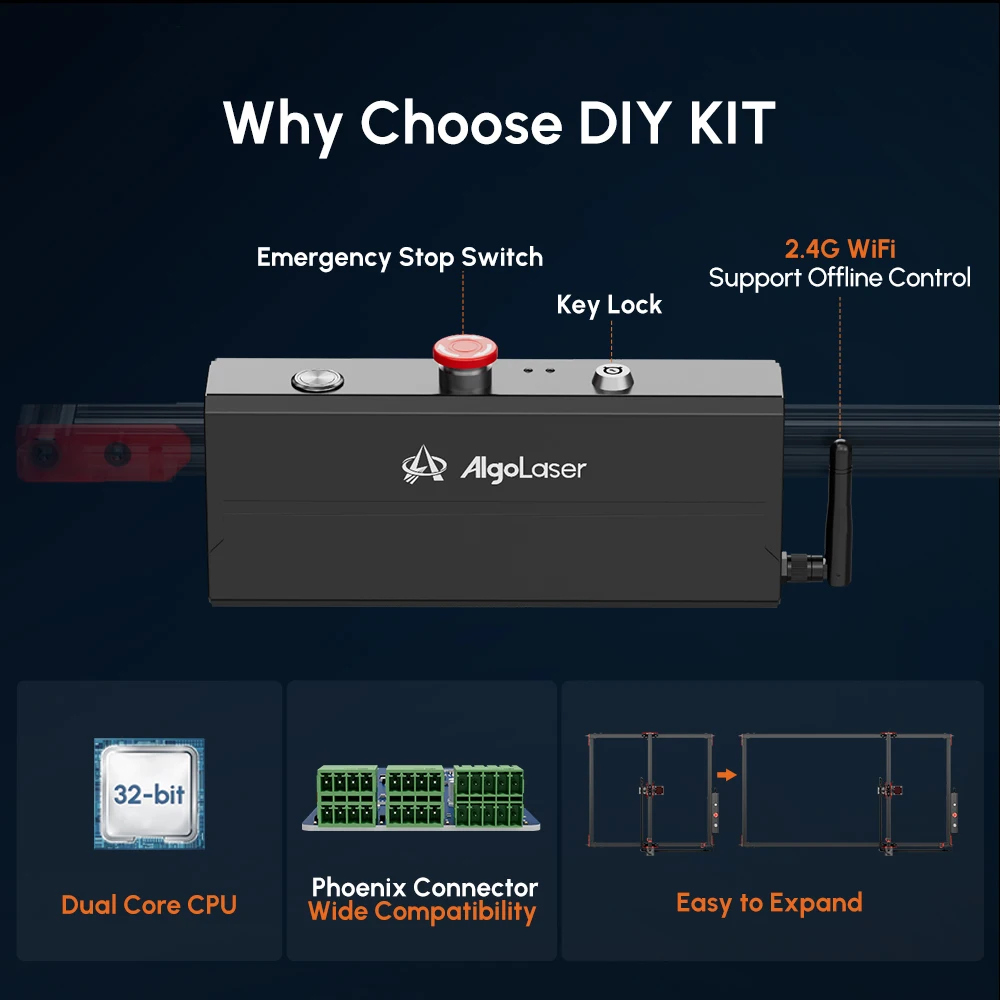 Why Choose DIY KIT

Emergency Stop Switch

Key Lock

2.4G WiFi
Support Offline Control

AlgoLaser

32-bit

Dual Core CPU

Phoenix Connector
Wide Compatibility

Easy to Expand