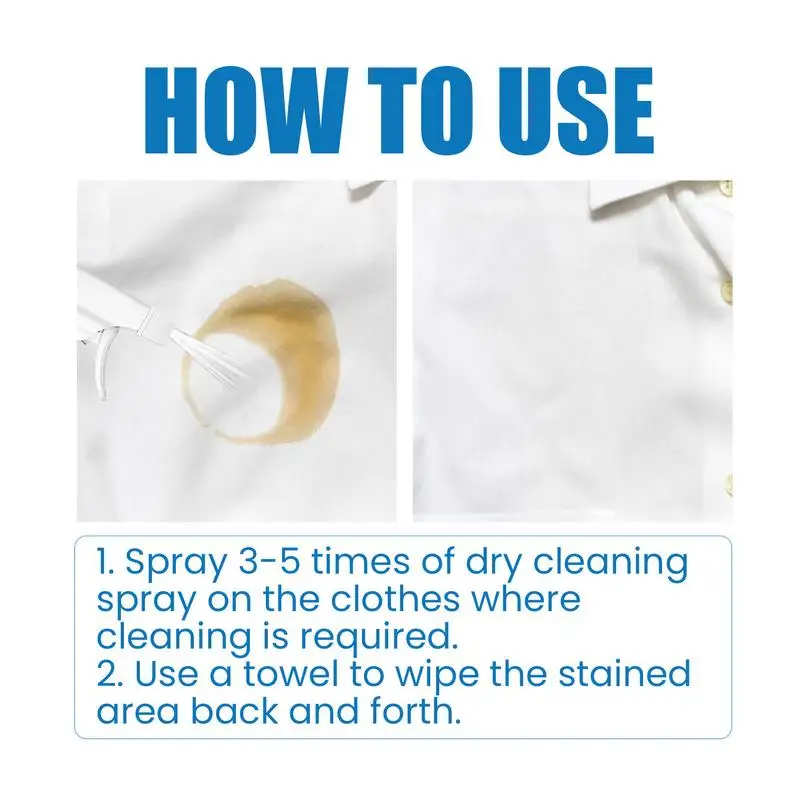 HOW TO USE

1. Spray 3-5 times of dry cleaning spray on the clothes where cleaning is required.
2. Use a towel to wipe the stained area back and forth.