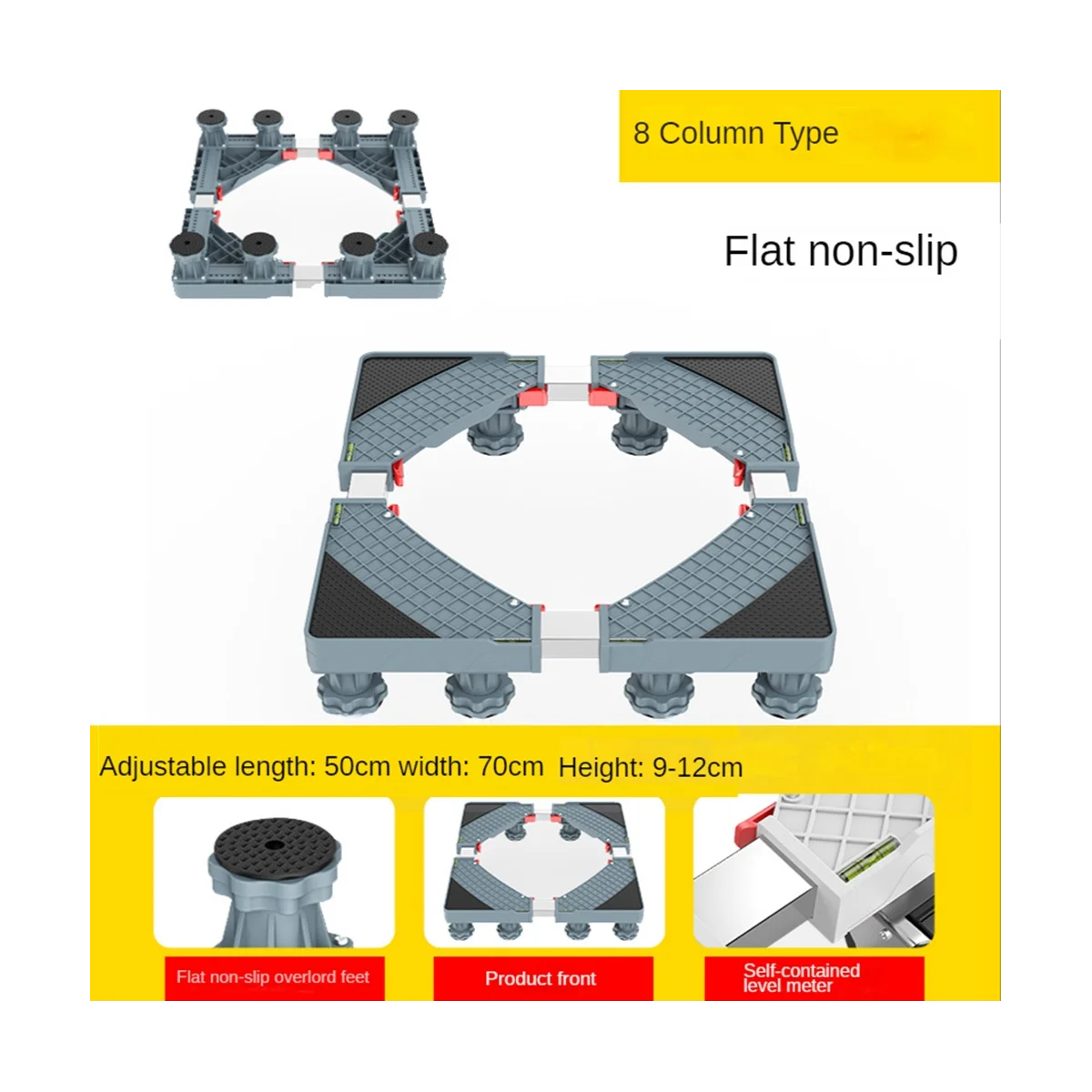 8 Column Type

Flat non-slip

Adjustable length: 50cm width: 70cm Height: 9-12cm

Flat non-slip overlord feet

Product front

Self-contained level meter