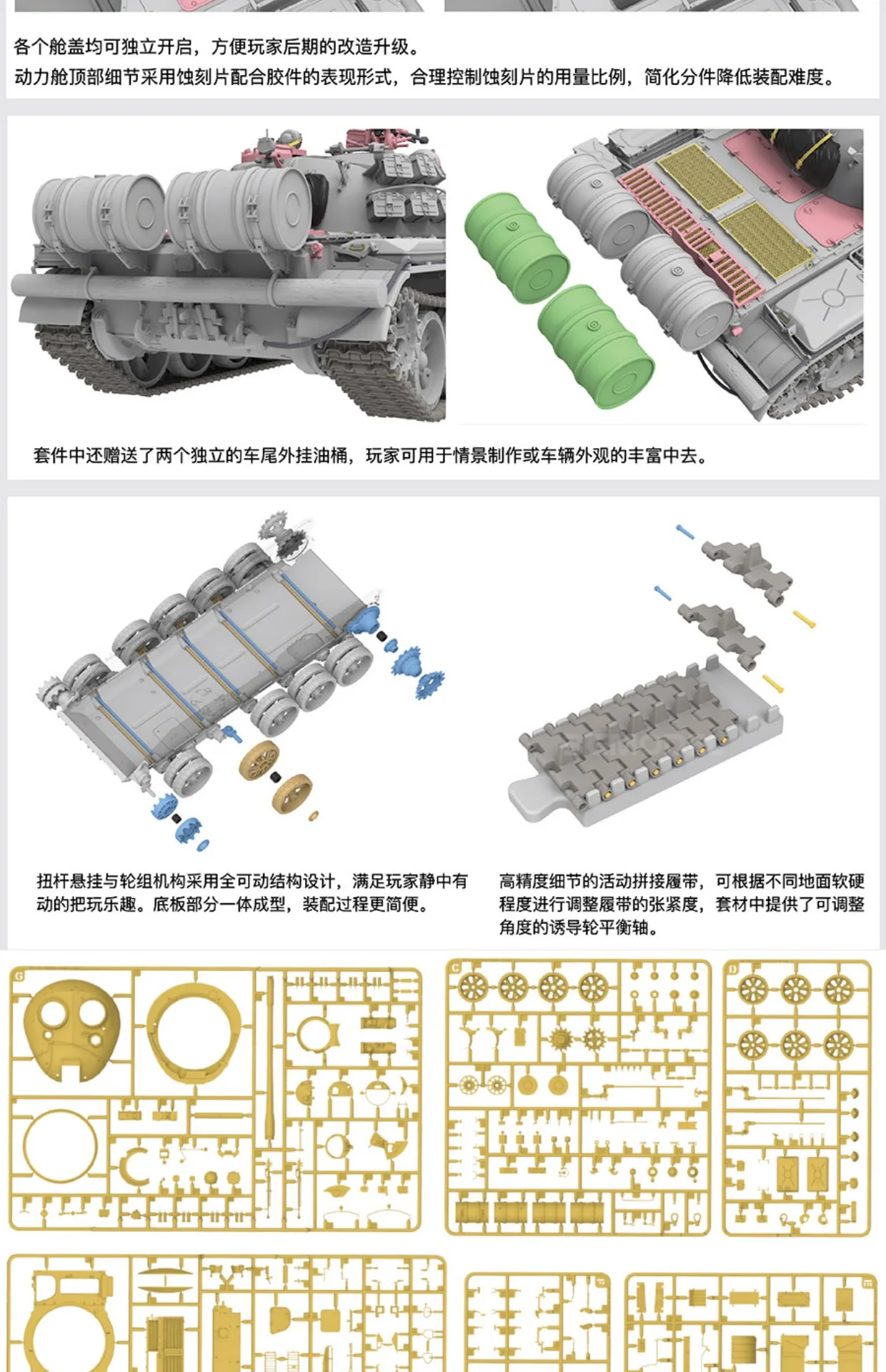 各个舱盖均可独立开启，方便玩家后期的改造升级。
动力舱顶部细节采用蚀刻片配合胶件的表现形式，合理控制蚀刻片的用量比例，简化分件降低装配难度。

套件中还赠送了两个独立的车尾外挂油桶，玩家可用于情景制作或车辆外观的丰富中去。

扭杆悬挂与轮组机构采用全可动结构设计，满足玩家静中有动的把玩乐趣。底板部分一体成型，装配过程更简便。

高精度细节的活动拼接履带，可根据不同地面软硬程度进行调整履带的张紧度，套材中提供了可调整角度的诱导轮平衡轴。

G

C

D