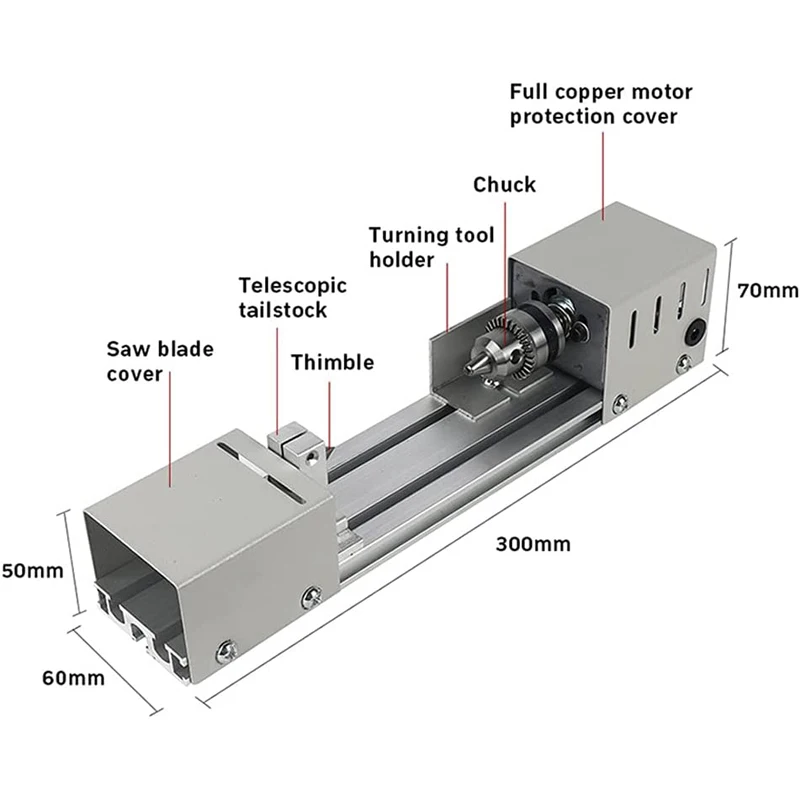 Full copper motor protection cover

Chuck

Turning tool holder

Telescopic tailstock

Saw blade cover

Thimble

70mm

300mm

50mm

60mm