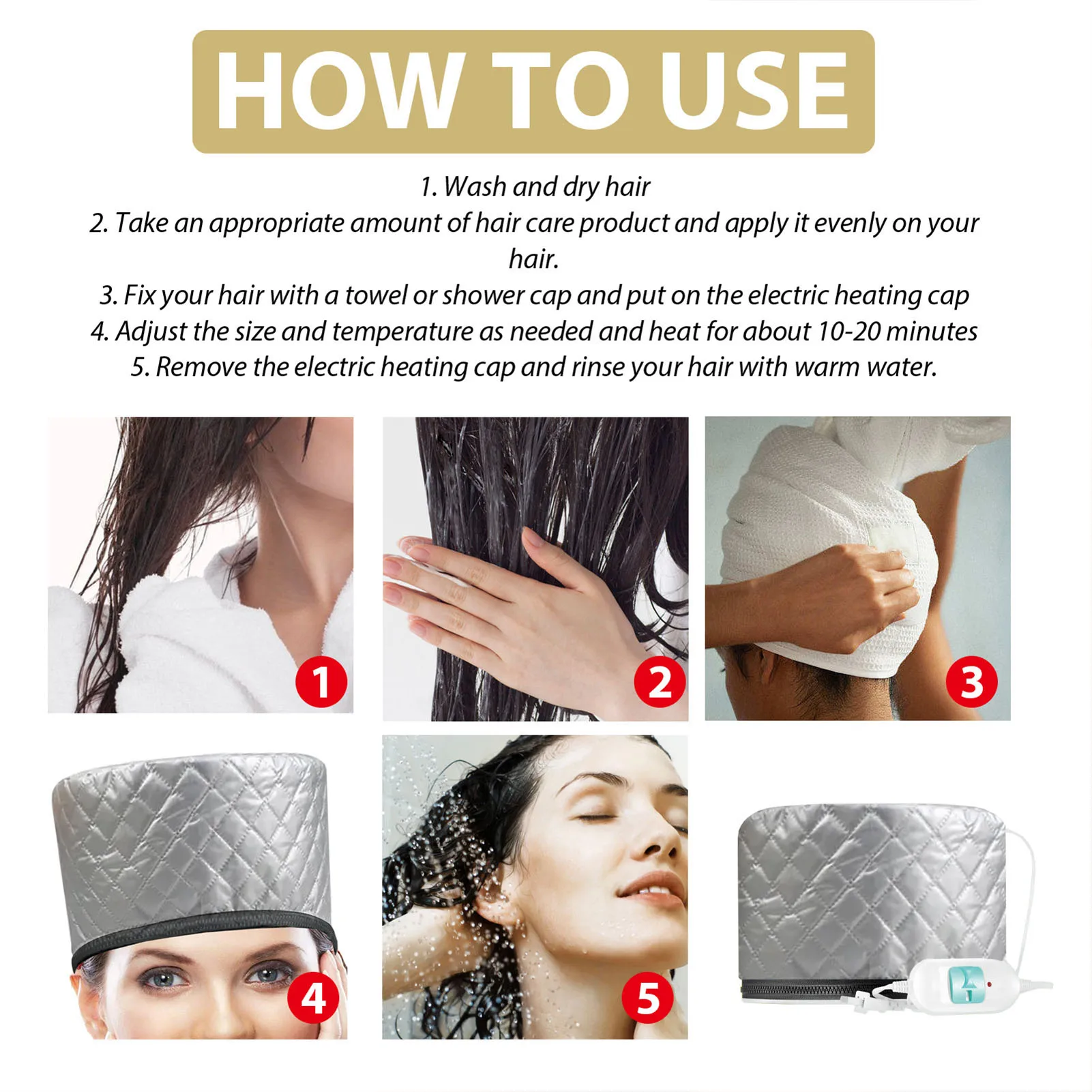 HOW TO USE

1. Wash and dry hair
2. Take an appropriate amount of hair care product and apply it evenly on your hair.
3. Fix your hair with a towel or shower cap and put on the electric heating cap
4. Adjust the size and temperature as needed and heat for about 10-20 minutes
5. Remove the electric heating cap and rinse your hair with warm water.

1

2

3

4

5