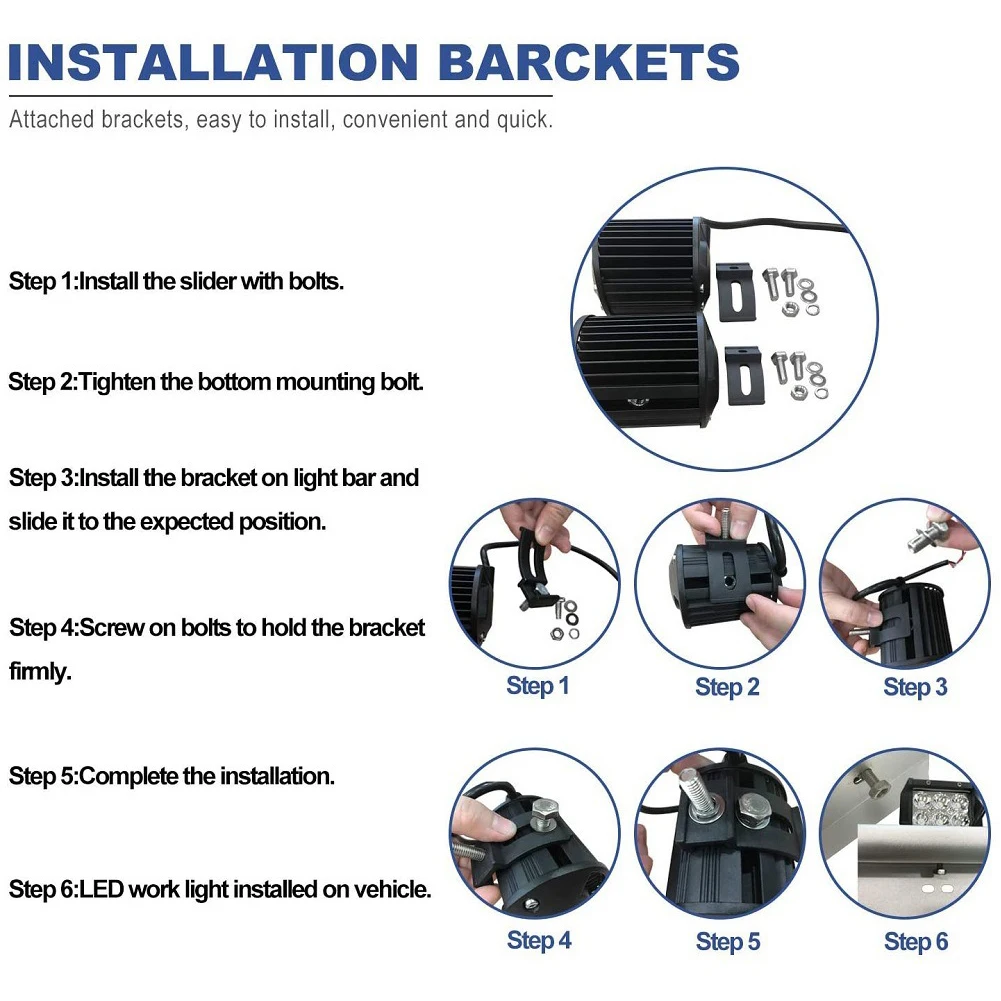 INSTALLATION BARCKETS

Attached brackets, easy to install, convenient and quick.

Step 1:Install the slider with bolts.

Step 2:Tighten the bottom mounting bolt.

Step 3:Install the bracket on light bar and slide it to the expected position.

Step 4:Screw on bolts to hold the bracket firmly.

Step 5:Complete the installation.

Step 6:LED work light installed on vehicle.

Step 1

Step 2

Step 3

Step 4

Step 5

Step 6