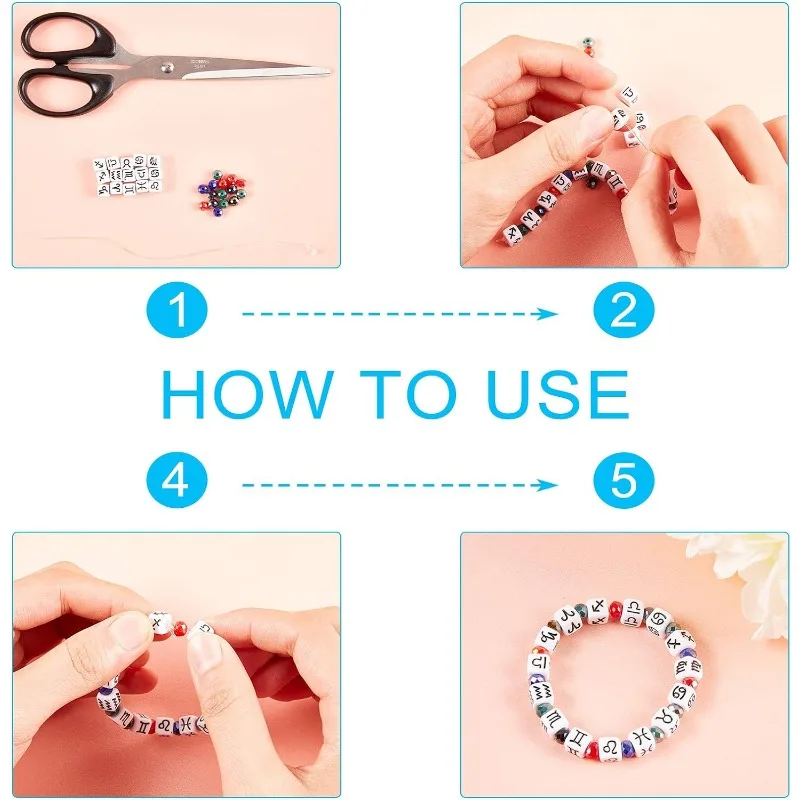 1

2

HOW TO USE

4

5