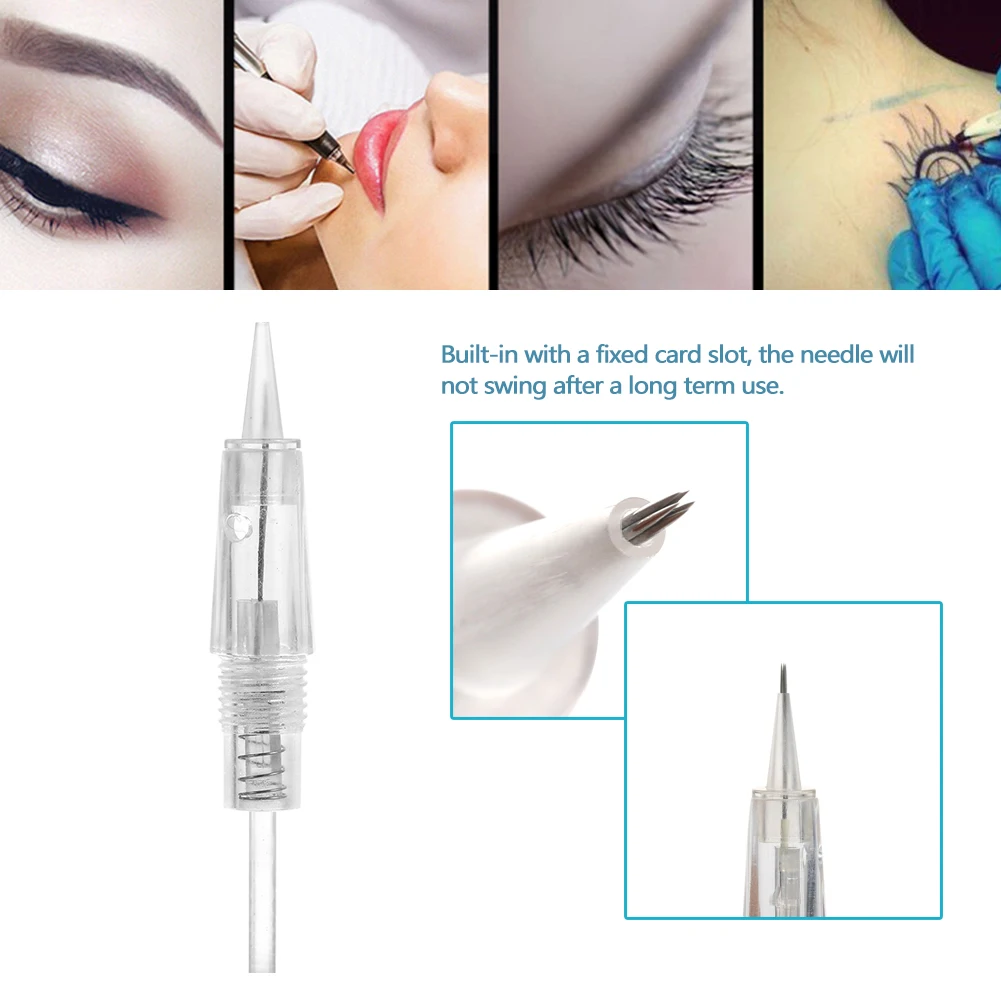 Built-in with a fixed card slot, the needle will not swing after a long term use.