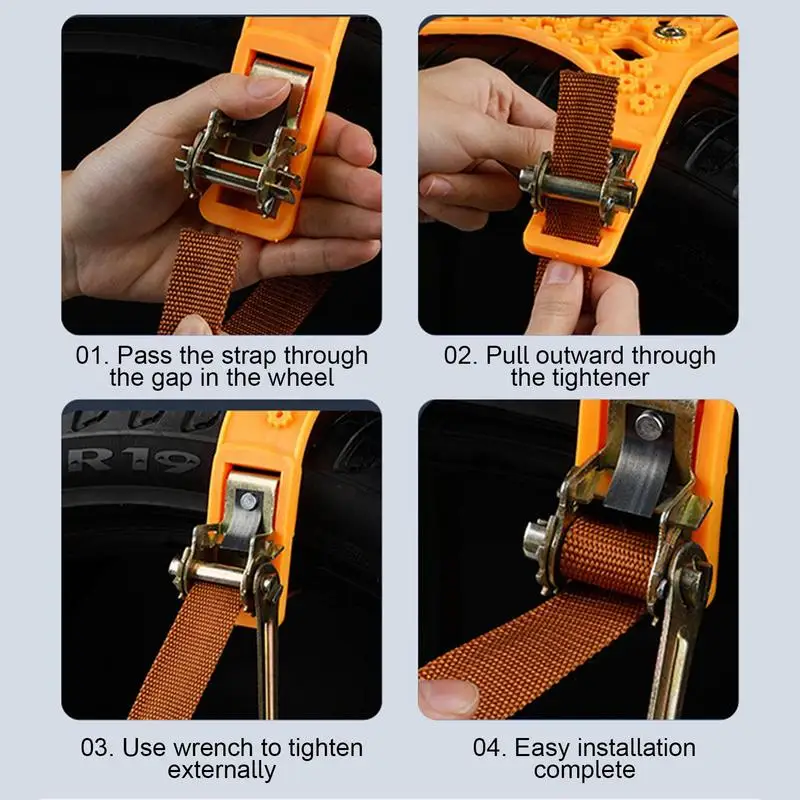 01. Pass the strap through the gap in the wheel

02. Pull outward through the tightener

R19

03. Use wrench to tighten externally

04. Easy installation complete