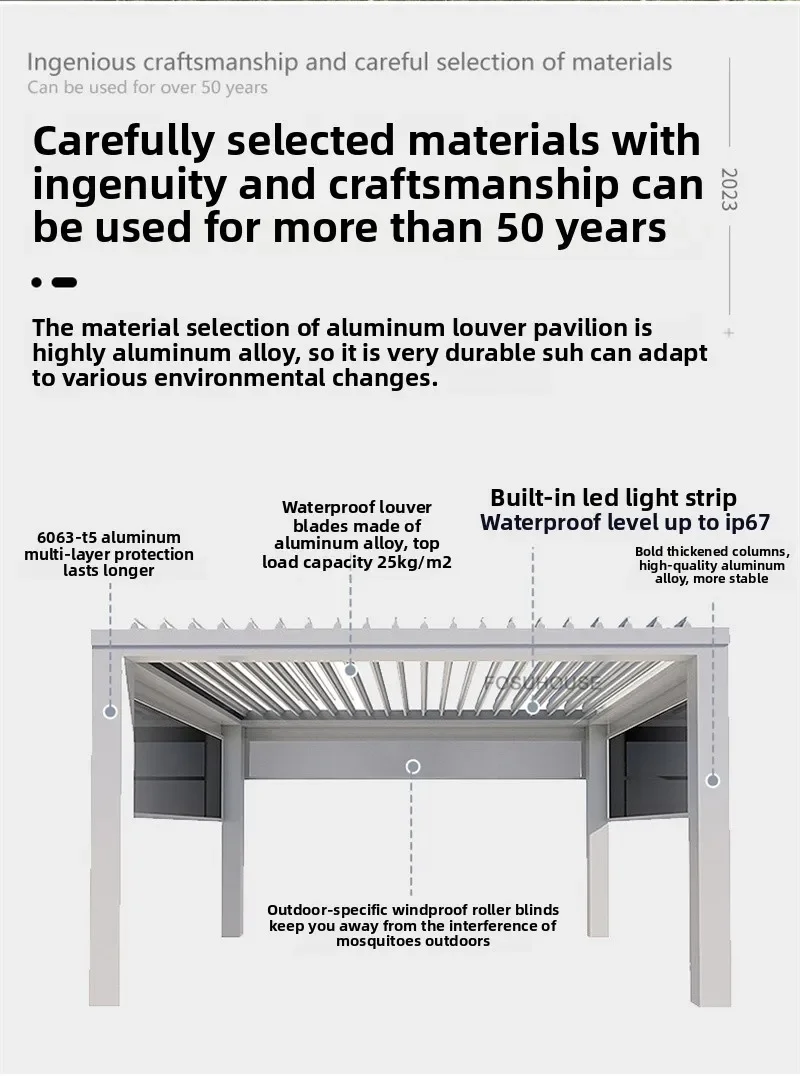 Ingenious craftsmanship and careful selection of materials
Can be used for over 50 years

Carefully selected materials with ingenuity and craftsmanship can be used for more than 50 years

2023

The material selection of aluminum louver pavilion is highly aluminum alloy, so it is very durable suh can adapt to various environmental changes.

6063-t5 aluminum multi-layer protection lasts longer

Waterproof louver blades made of aluminum alloy, top load capacity 25kg/m2

Built-in led light strip
Waterproof level up to ip67

Bold thickened columns, high-quality aluminum alloy, more stable

FOSUHOUSE

Outdoor-specific windproof roller blinds keep you away from the interference of mosquitoes outdoors