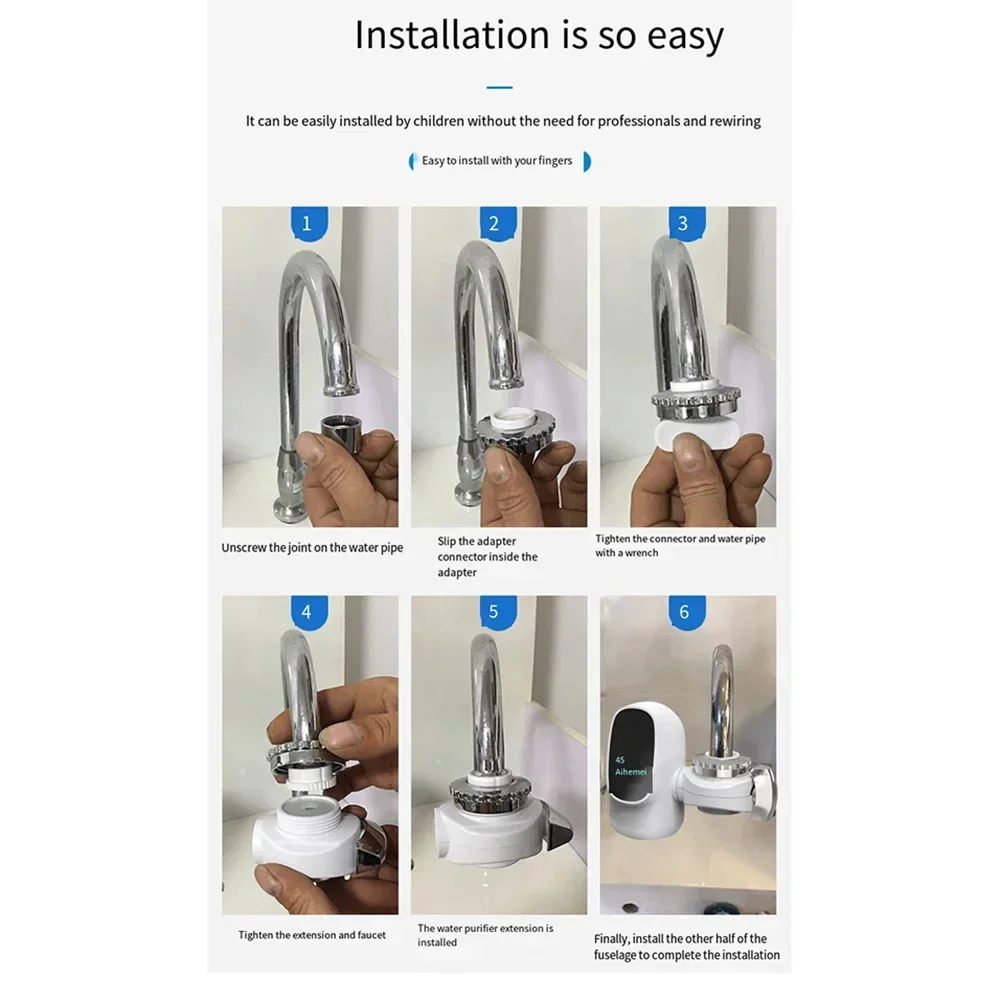 Installation is so easy

It can be easily installed by children without the need for professionals and rewiring

Easy to install with your fingers

1

Unscrew the joint on the water pipe

2

Slip the adapter connector inside the adapter

3

Tighten the connector and water pipe with a wrench

4

Tighten the extension and faucet

5

The water purifier extension is installed

6

45
Aihemei

Finally, install the other half of the fuselage to complete the installation