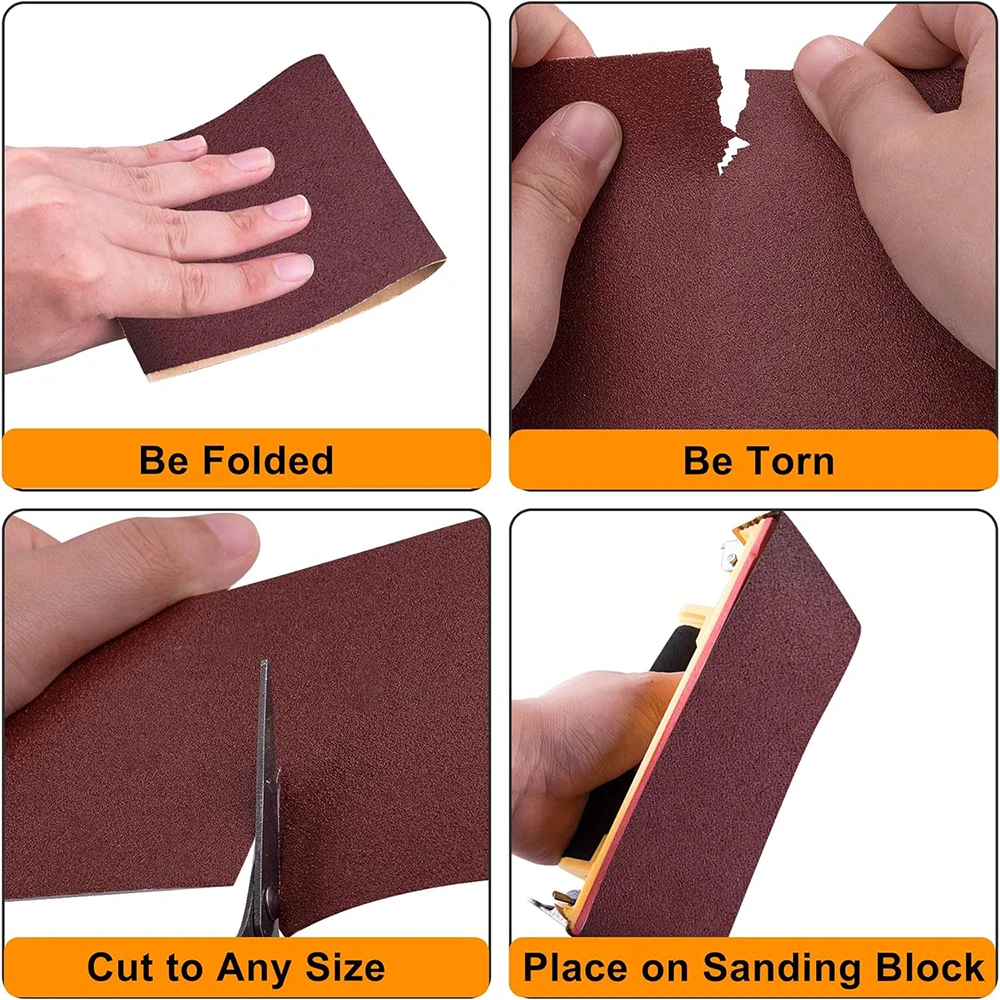 Be Folded

Be Torn

Cut to Any Size

Place on Sanding Block