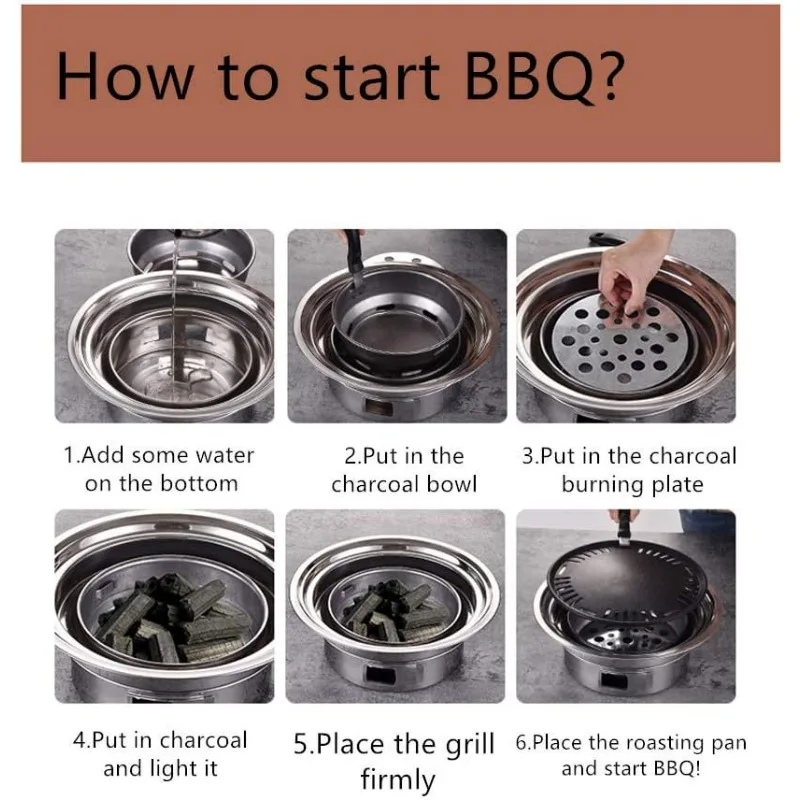 How to start BBQ?

1.Add some water on the bottom

2.Put in the charcoal bowl

3.Put in the charcoal burning plate

4.Put in charcoal and light it

5.Place the grill firmly

6.Place the roasting pan and start BBQ!