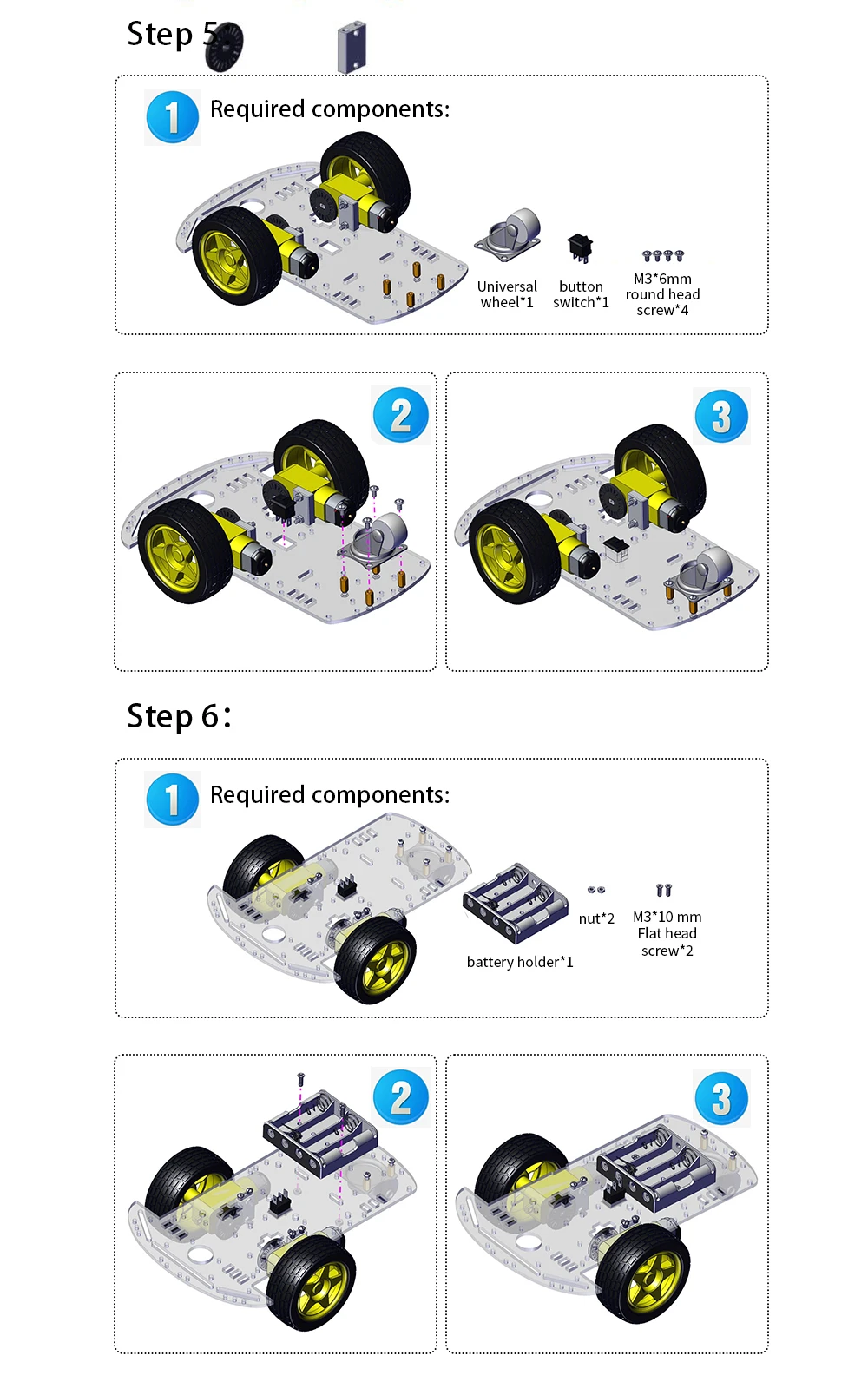 Step 5

1 Required components:

Universal wheel*1

button switch*1

M3*6mm round head screw*4

2

3

Step 6:

1 Required components:

battery holder*1

nut*2

M3*10 mm Flat head screw*2

2

3