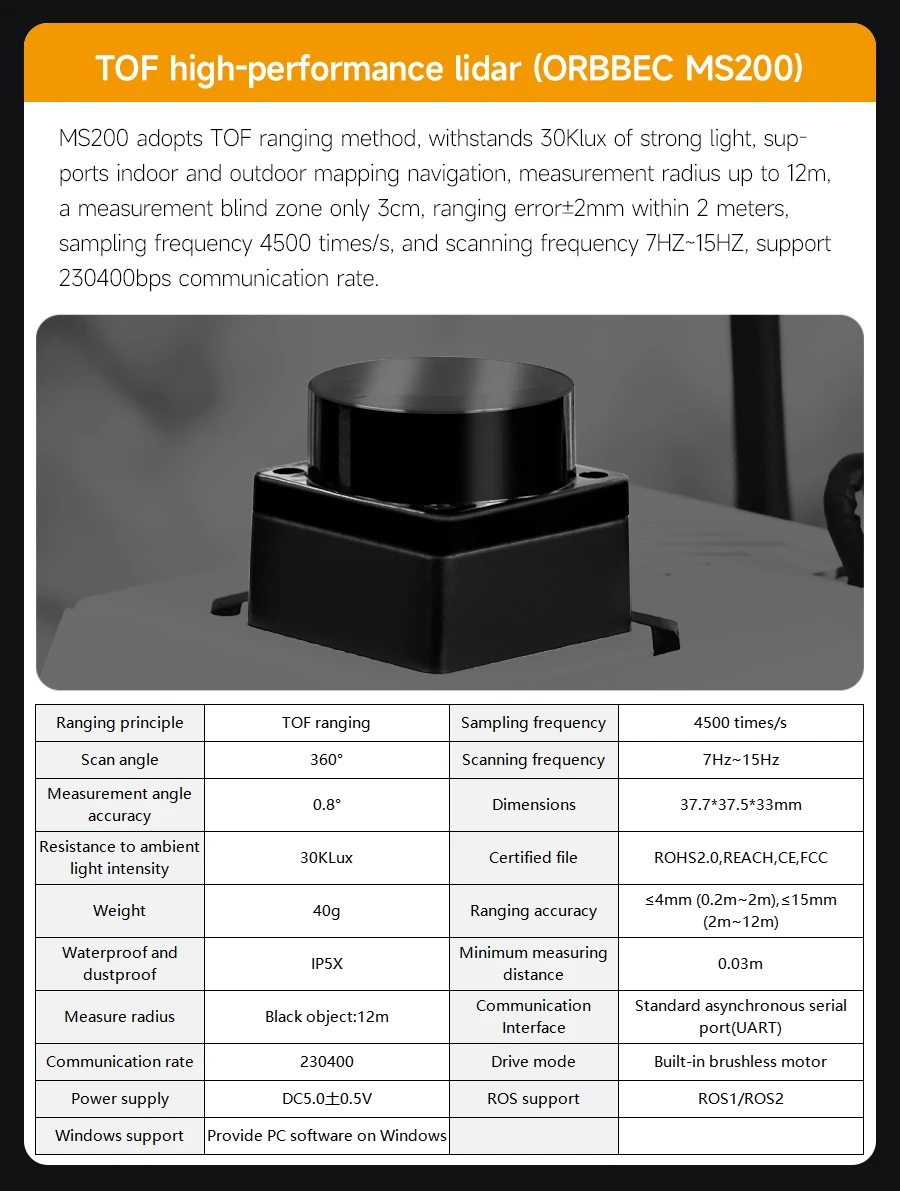 TOF high-performance lidar (ORBBEC MS200)

MS200 adopts TOF ranging method, withstands 30Klux of strong light, supports indoor and outdoor mapping navigation, measurement radius up to 12m, a measurement blind zone only 3cm, ranging error±2mm within 2 meters, sampling frequency 4500 times/s, and scanning frequency 7HZ~15HZ, support 230400bps communication rate.

| Ranging principle | TOF ranging | Sampling frequency | 4500 times/s |
|---|---|---|---|
| Scan angle | 360° | Scanning frequency | 7Hz~15Hz |
| Measurement angle accuracy | 0.8° | Dimensions | 37.7*37.5*33mm |
| Resistance to ambient light intensity | 30KLux | Certified file | ROHS2.0,REACH,CE,FCC |
| Weight | 40g | Ranging accuracy | ≤4mm (0.2m~2m),≤15mm (2m~12m) |
| Waterproof and dustproof | IP5X | Minimum measuring distance | 0.03m |
| Measure radius | Black object:12m | Communication Interface | Standard asynchronous serial port(UART) |
| Communication rate | 230400 | Drive mode | Built-in brushless motor |
| Power supply | DC5.0±0.5V | ROS support | ROS1/ROS2 |
| Windows support | Provide PC software on Windows | | |