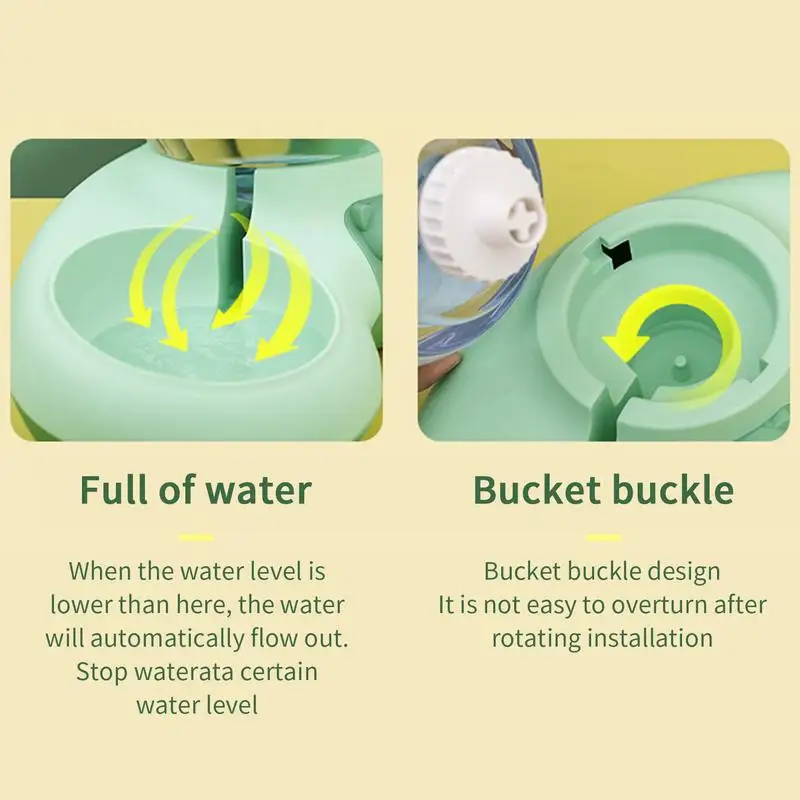 Full of water

When the water level is lower than here, the water will automatically flow out. Stop waterata certain water level

Bucket buckle

Bucket buckle design
It is not easy to overturn after rotating installation