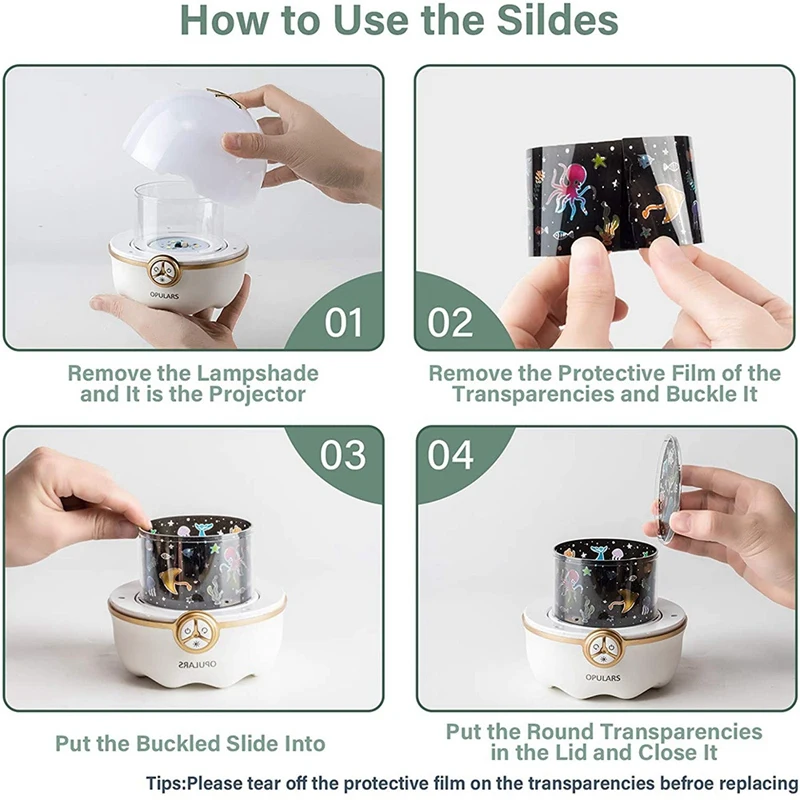 How to Use the Sildes

OPULARS

01

Remove the Lampshade and It is the Projector

02

Remove the Protective Film of the Transparencies and Buckle It

03

OPULARS

Put the Buckled Slide Into

04

OPULARS

Put the Round Transparencies in the Lid and Close It

Tips:Please tear off the protective film on the transparencies befroe replacing