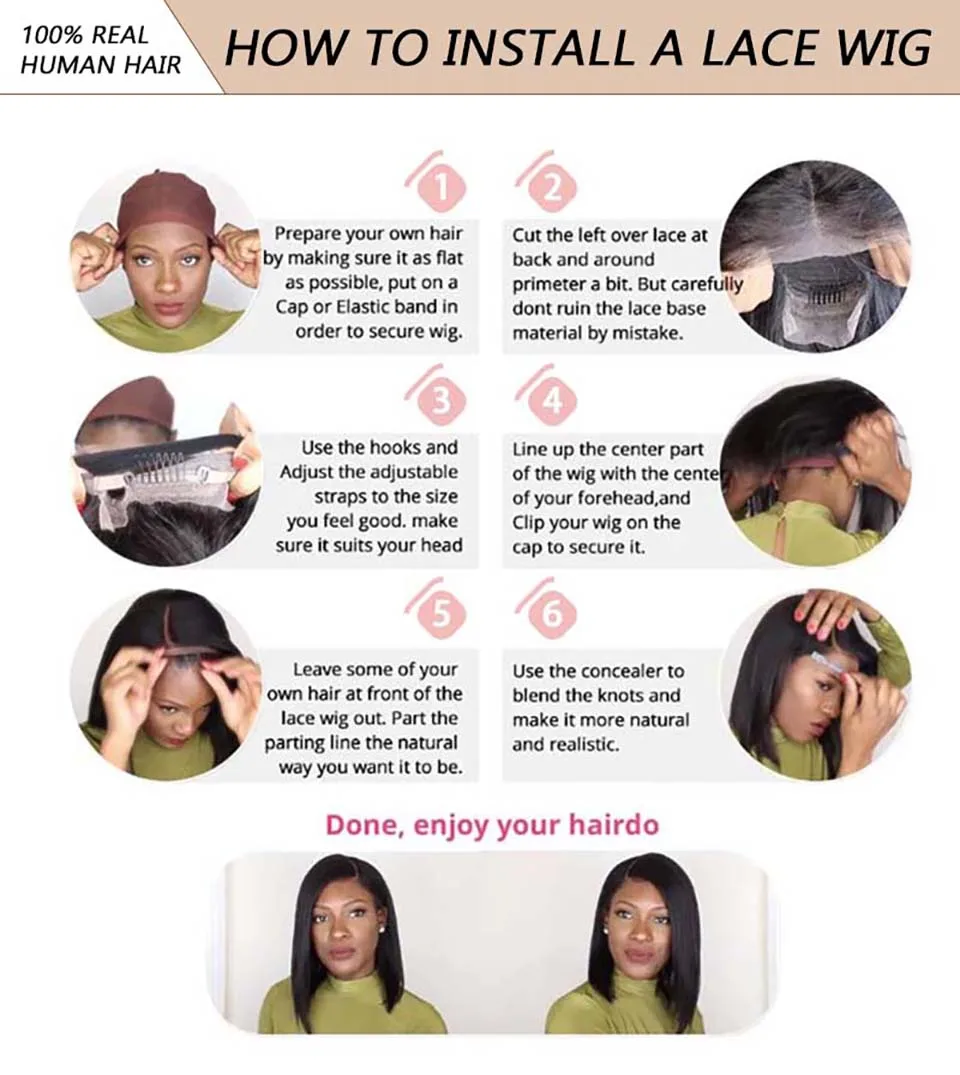 100% REAL HUMAN HAIR

HOW TO INSTALL A LACE WIG

1

Prepare your own hair by making sure it as flat as possible, put on a Cap or Elastic band in order to secure wig.

2

Cut the left over lace at back and around primeter a bit. But carefully dont ruin the lace base material by mistake.

3

Use the hooks and Adjust the adjustable straps to the size you feel good. make sure it suits your head

4

Line up the center part of the wig with the cente of your forehead,and Clip your wig on the cap to secure it.

5

Leave some of your own hair at front of the lace wig out. Part the parting line the natural way you want it to be.

6

Use the concealer to blend the knots and make it more natural and realistic.

Done, enjoy your hairdo